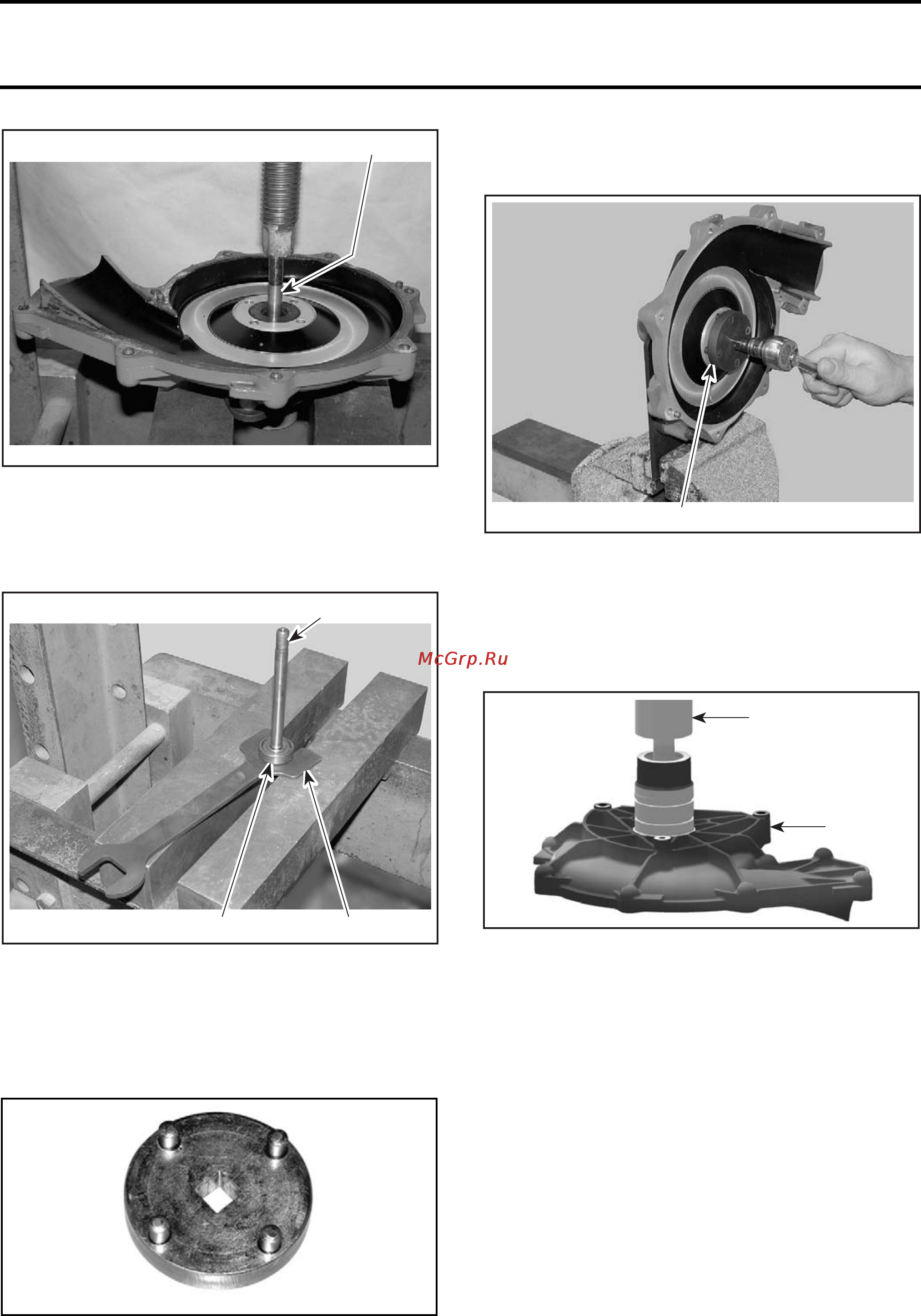 McGrp.Ru