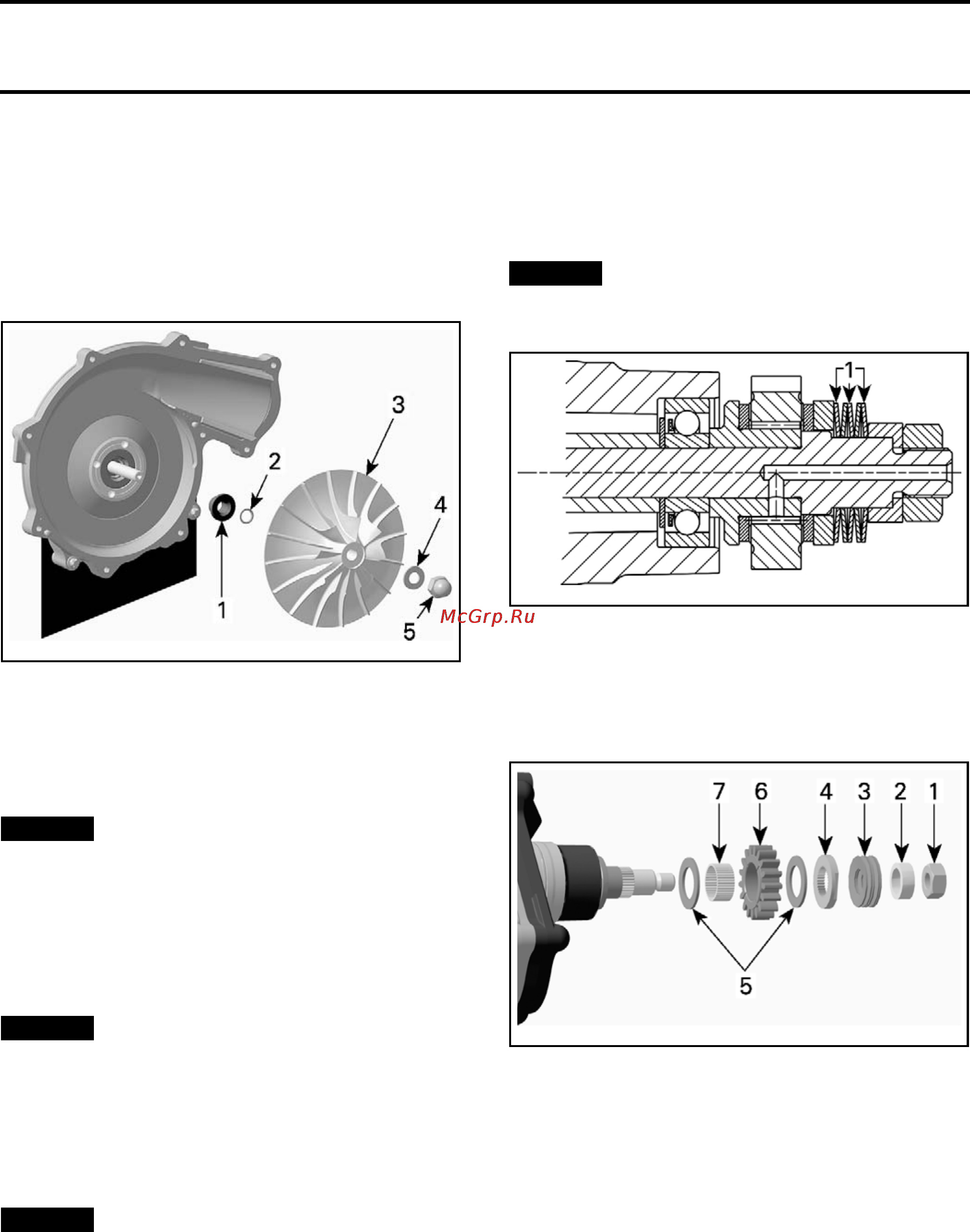 3
2
4
1
5

McGrp.Ru

1

7 6 4 3 2 1
5