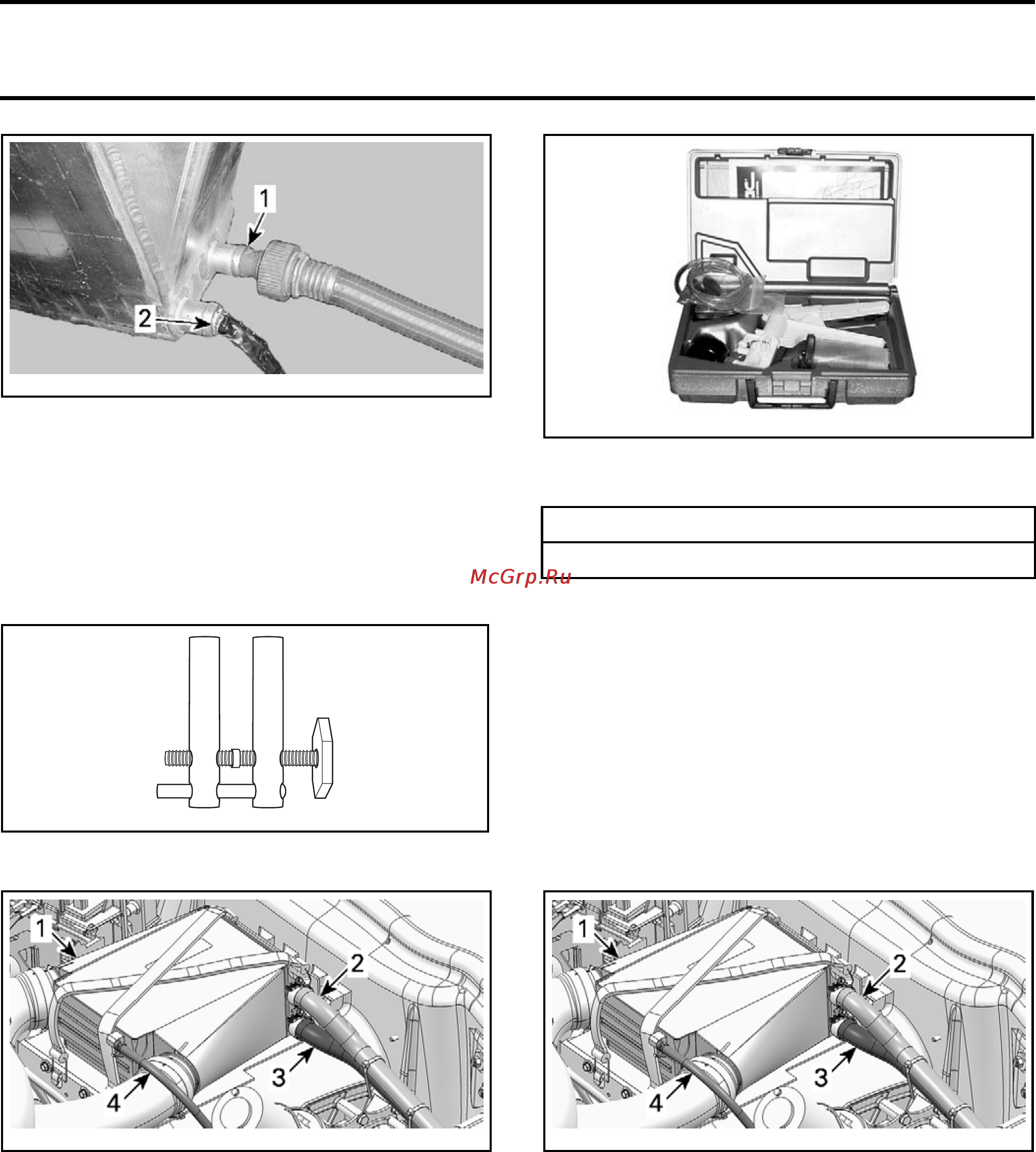 1

2

McGrp.Ru

1

2

3

4

1

2

3

4