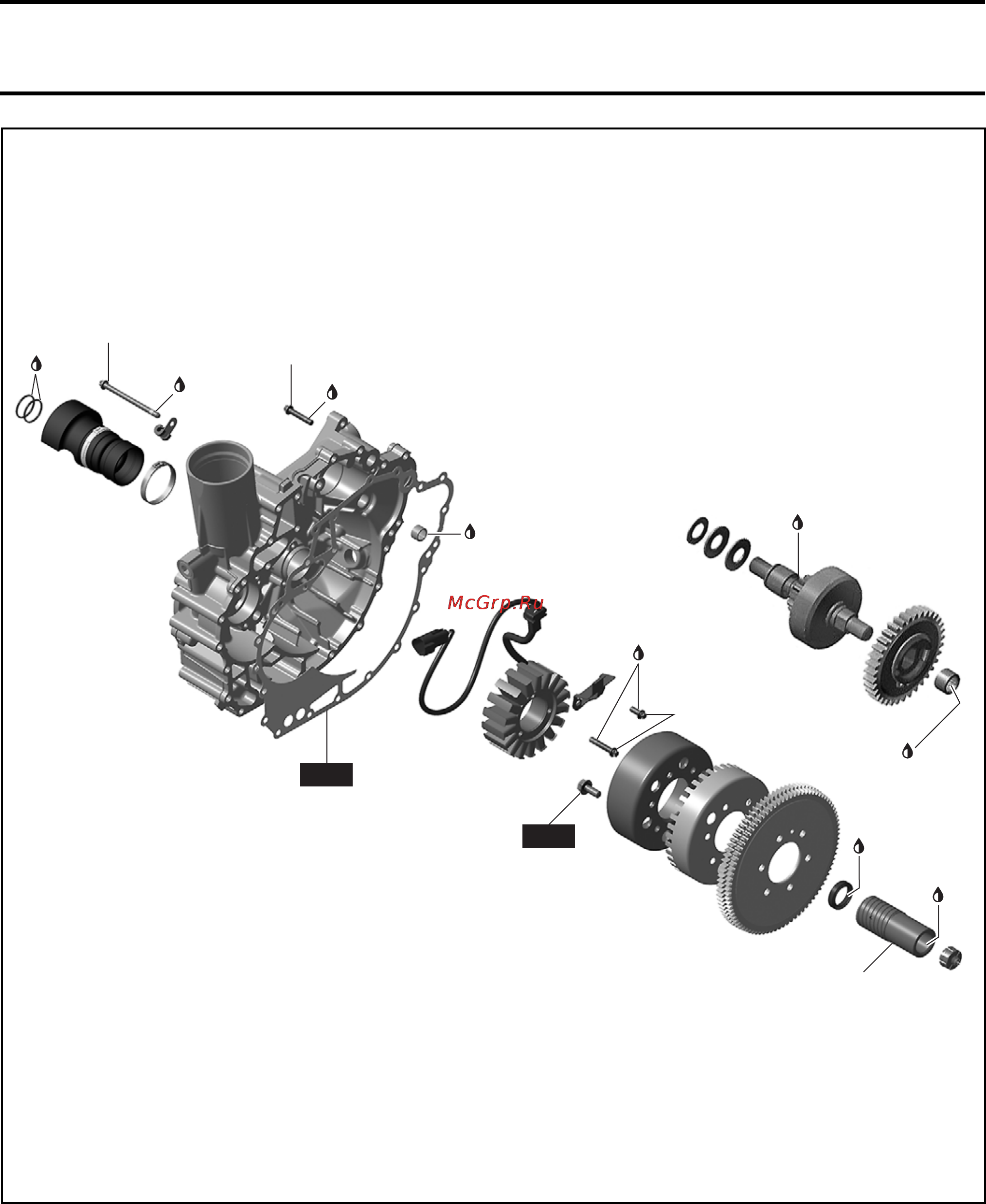 McGrp.Ru