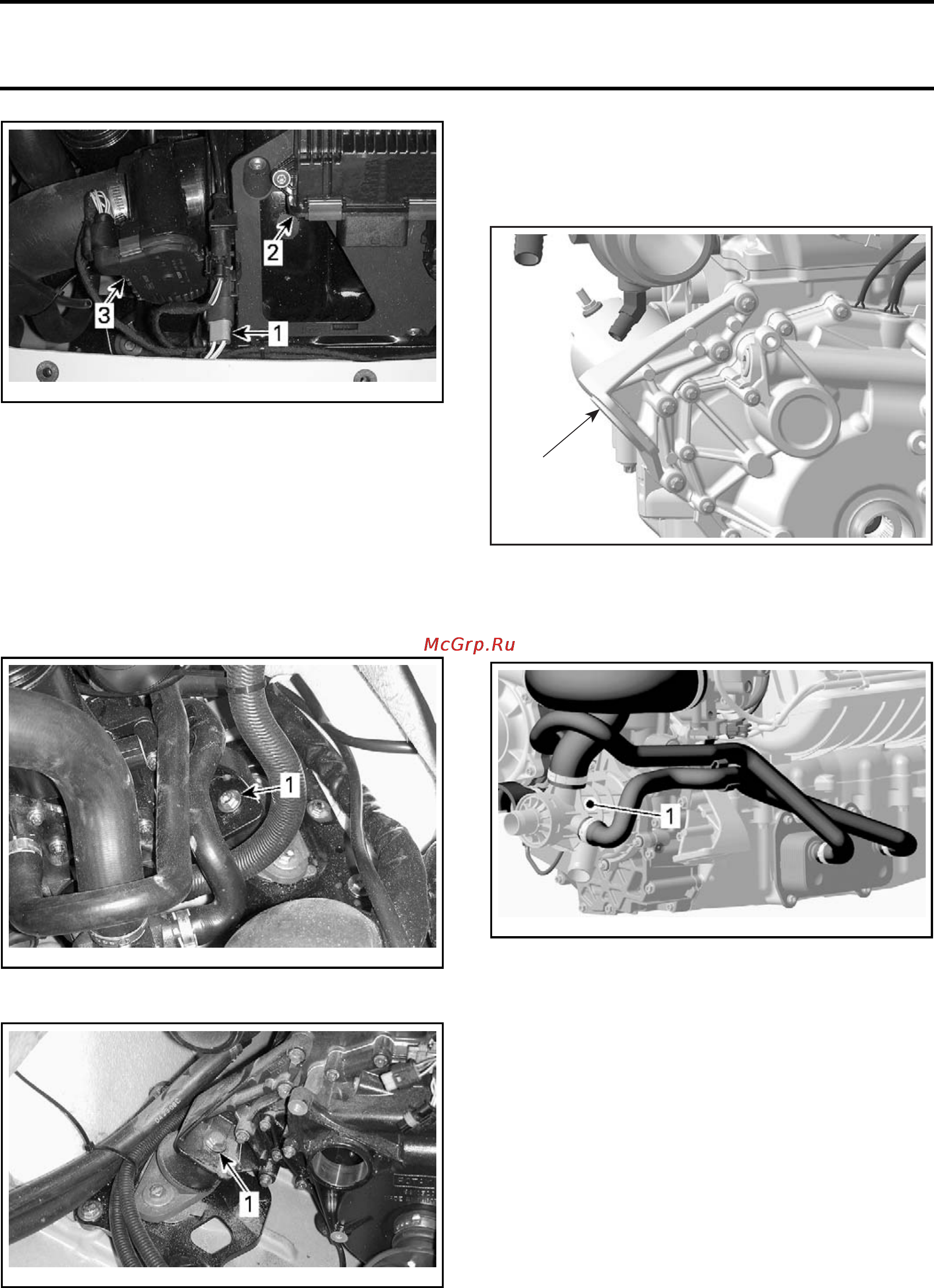 2

3

1

McGrp.Ru

1

1

1