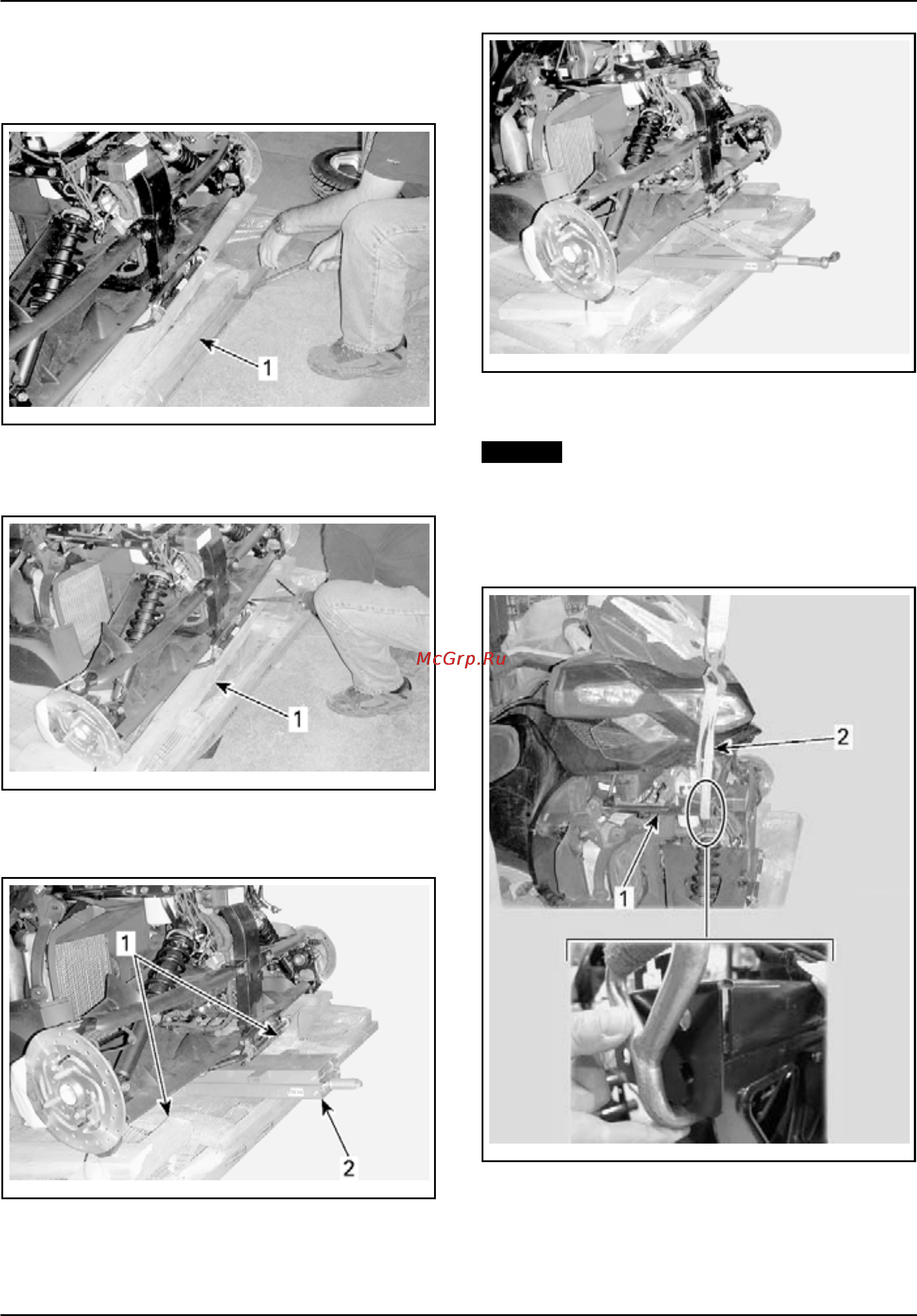 1

1

1

2

McGrp.Ru

2

1