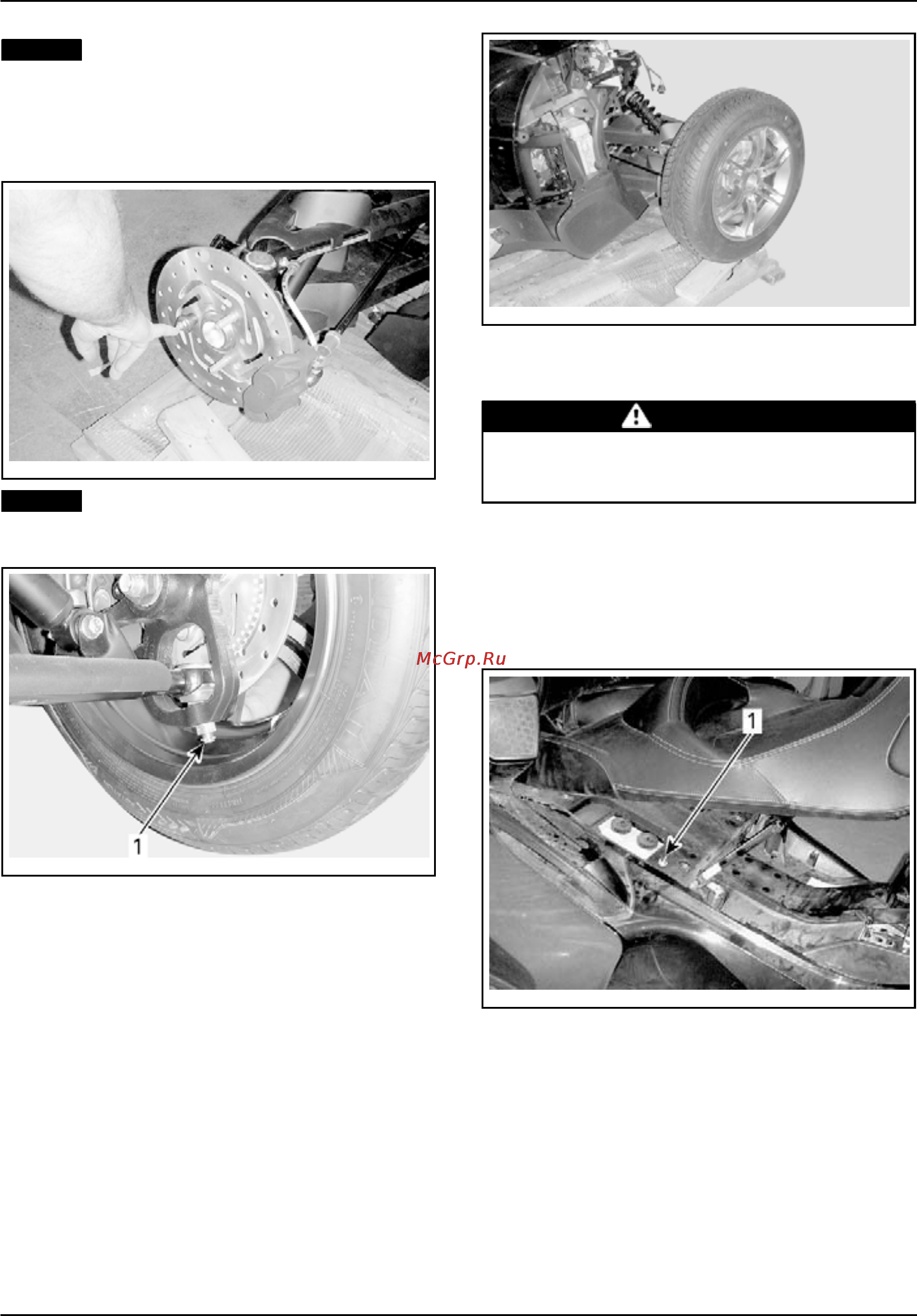 1

McGrp.Ru

1