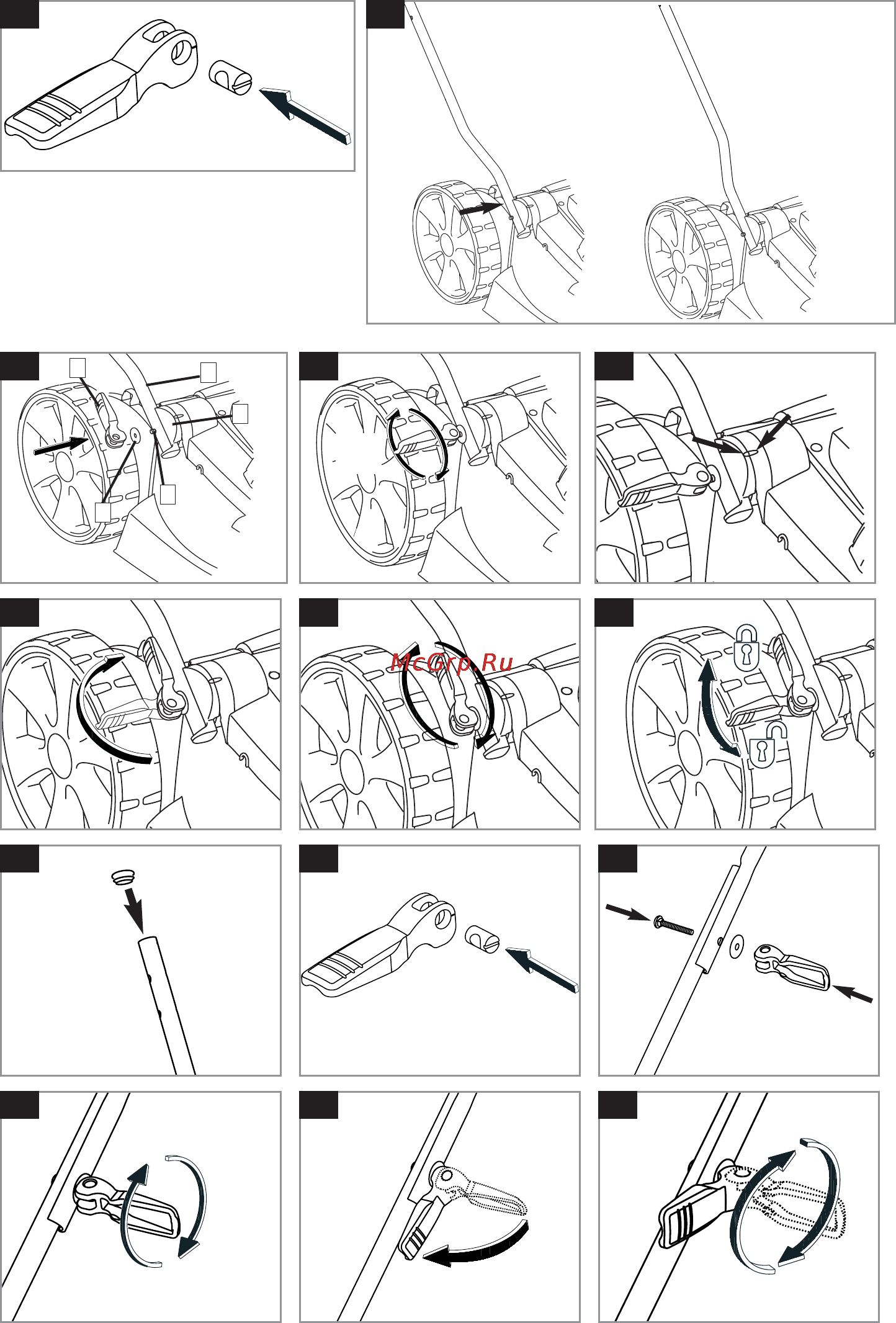 McGrp.Ru