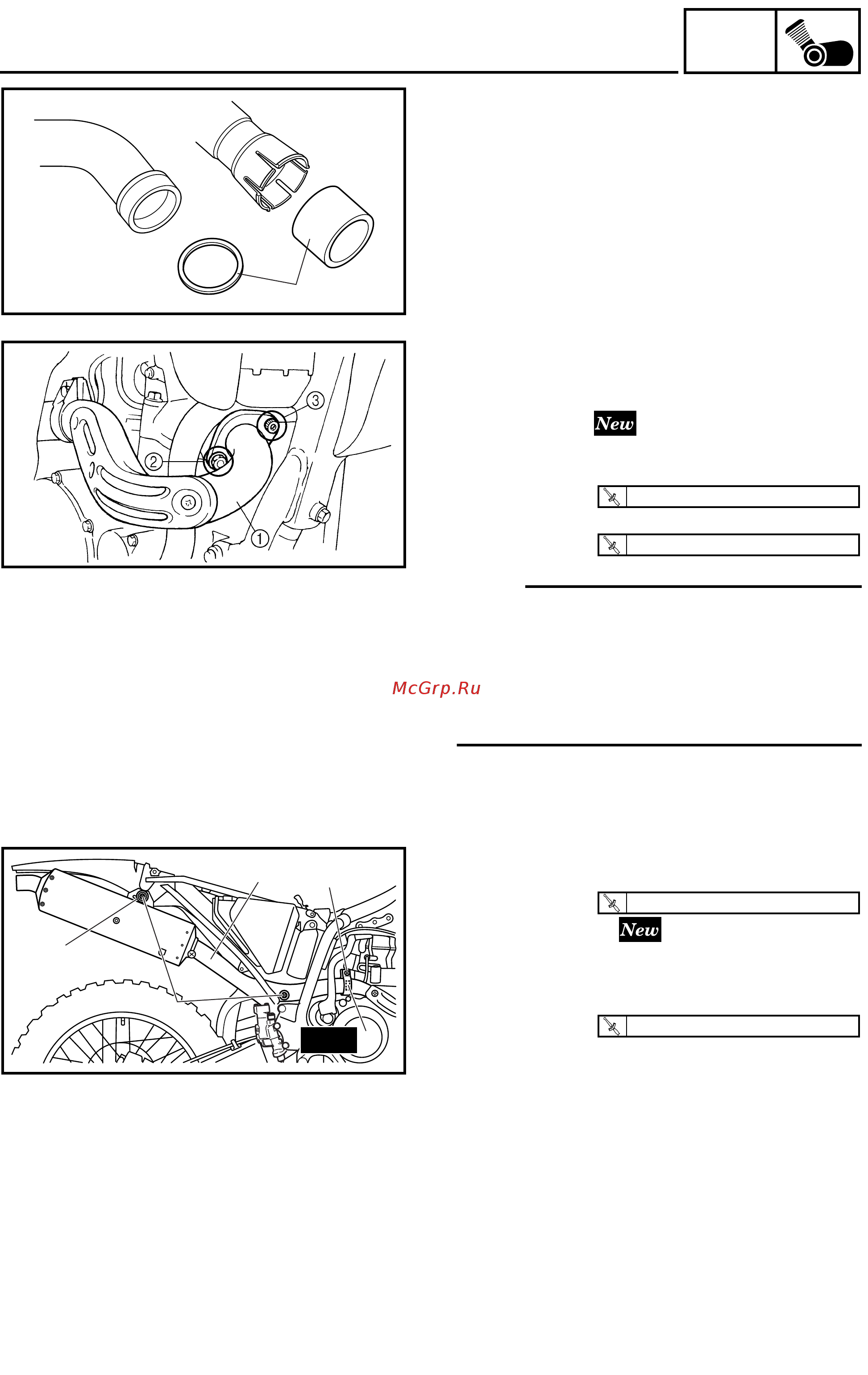 3
2
1
New
McGrp.Ru
New