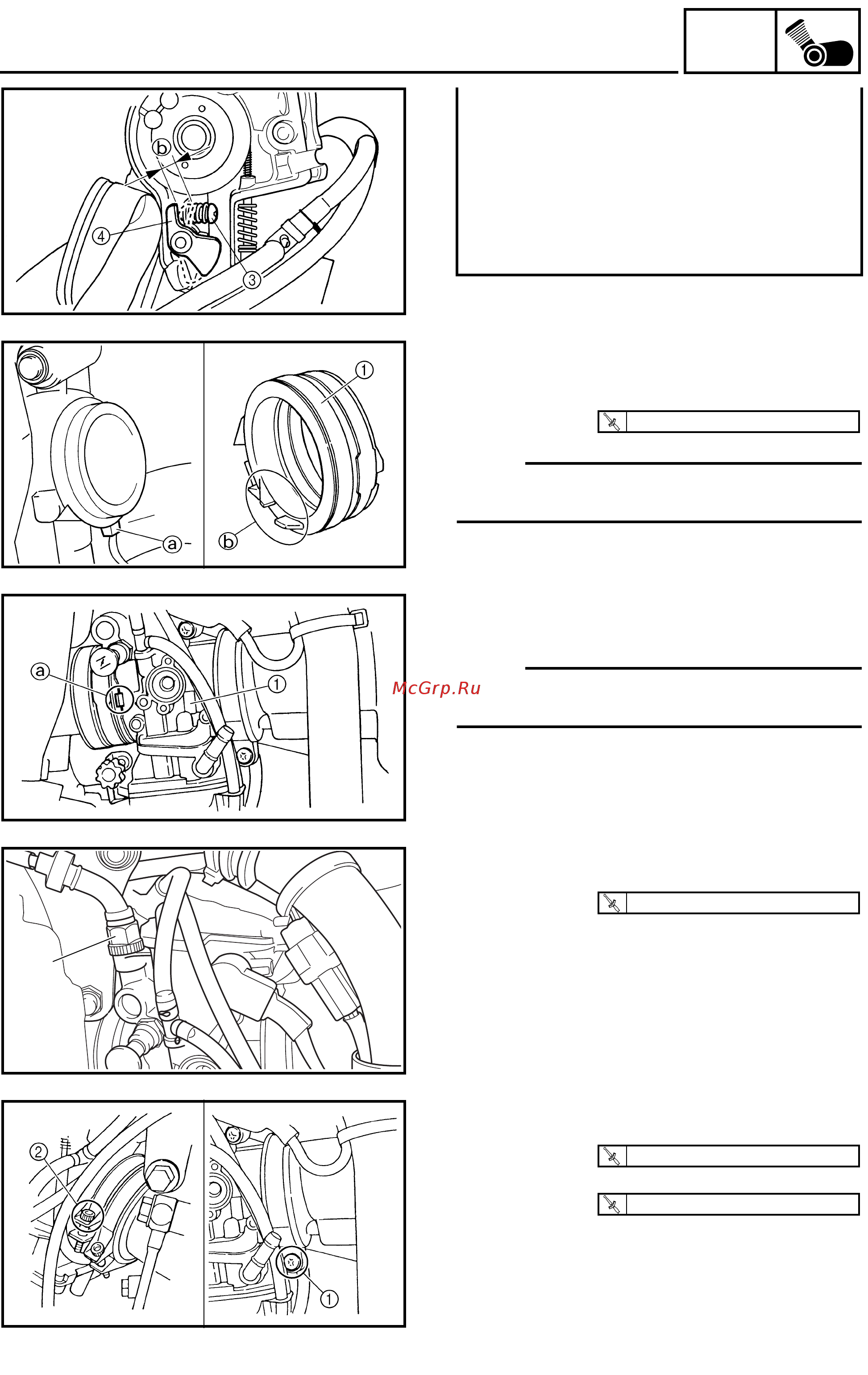 b
4
3

1
a
b

a
1
McGrp.Ru

2
1