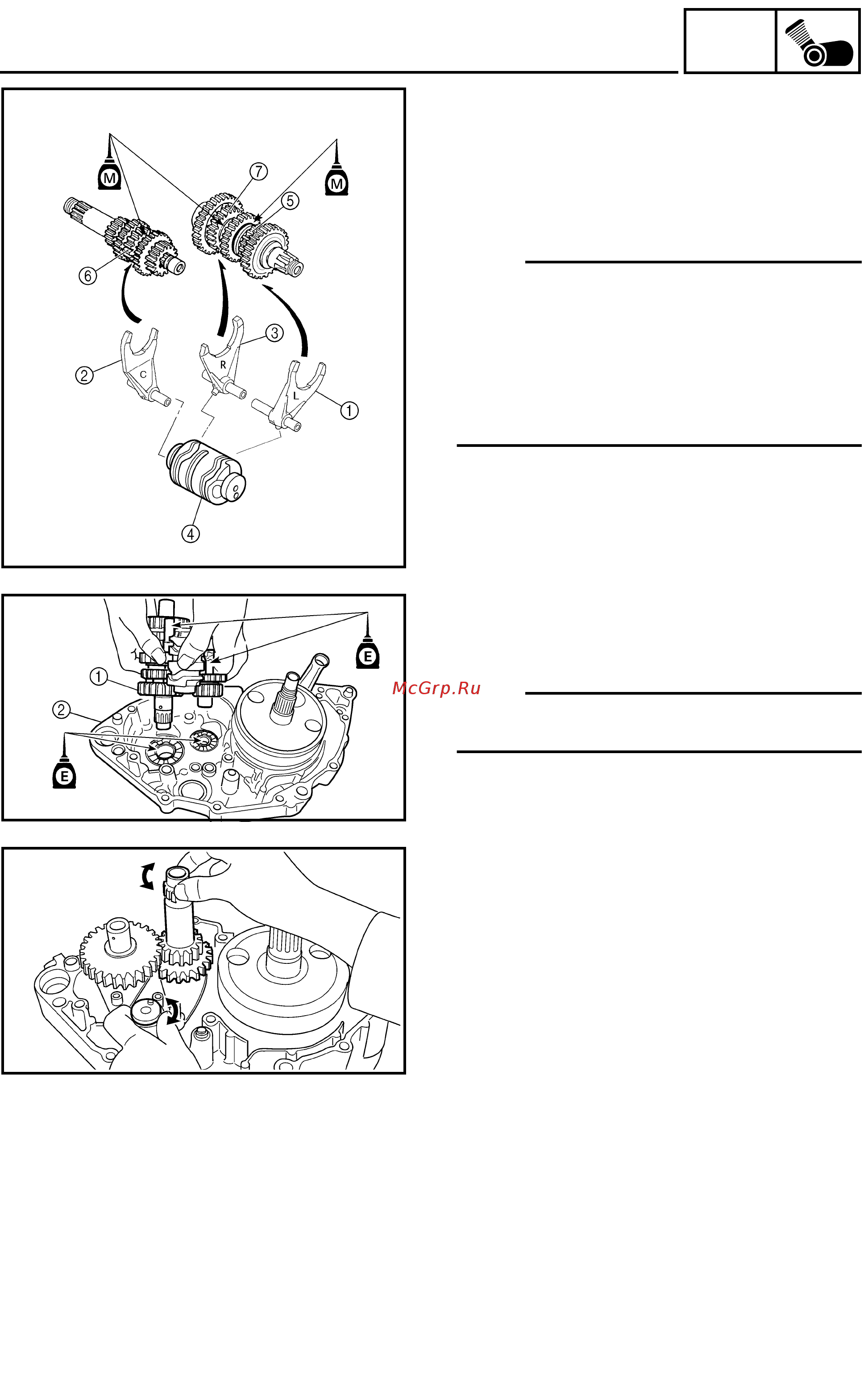 M
M
⑦
⑤
⑥
③
②
C
R
L
①
④

E
①
②
E

McGrp.Ru