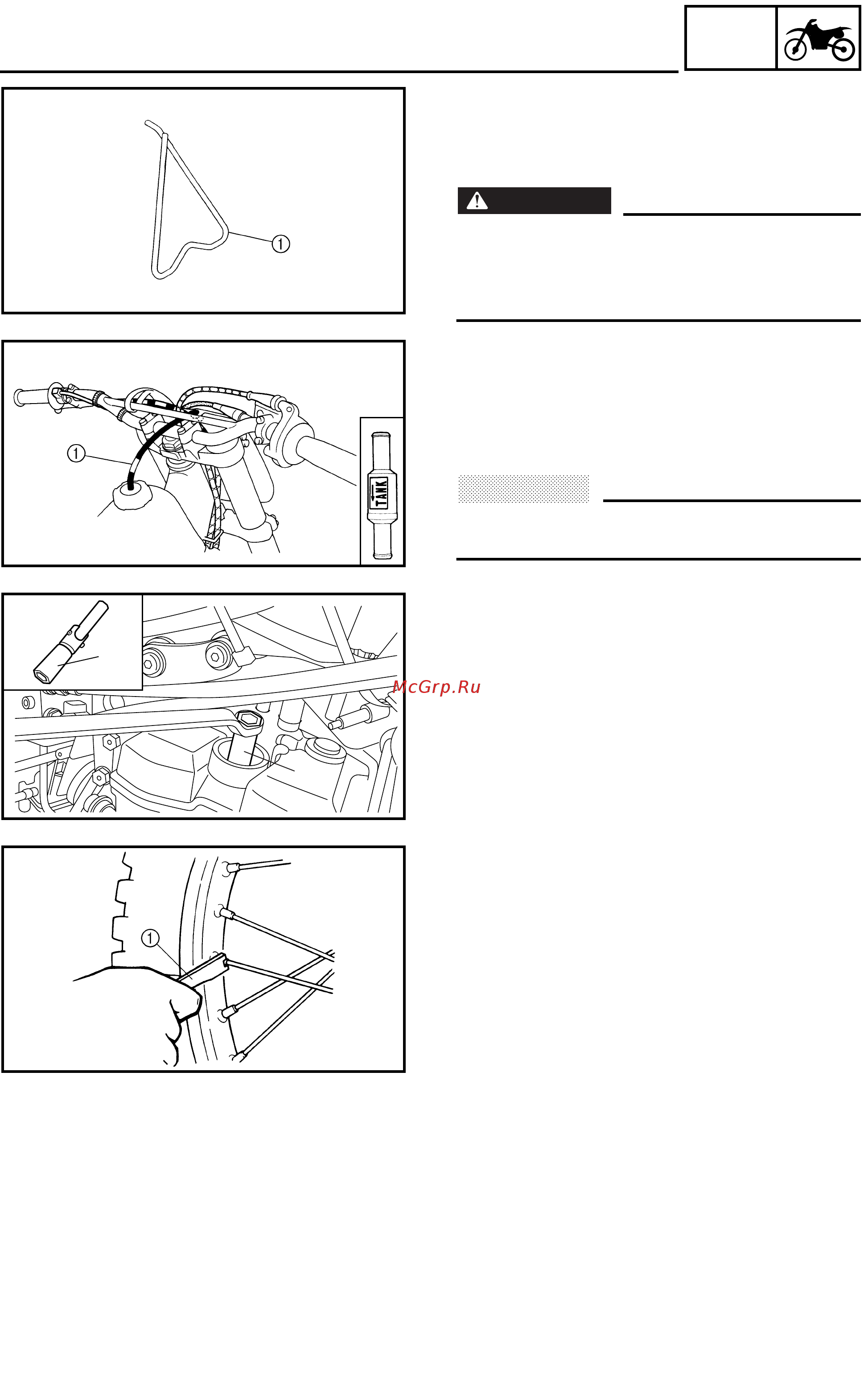 ①

①

TANK

McGrp.Ru

①