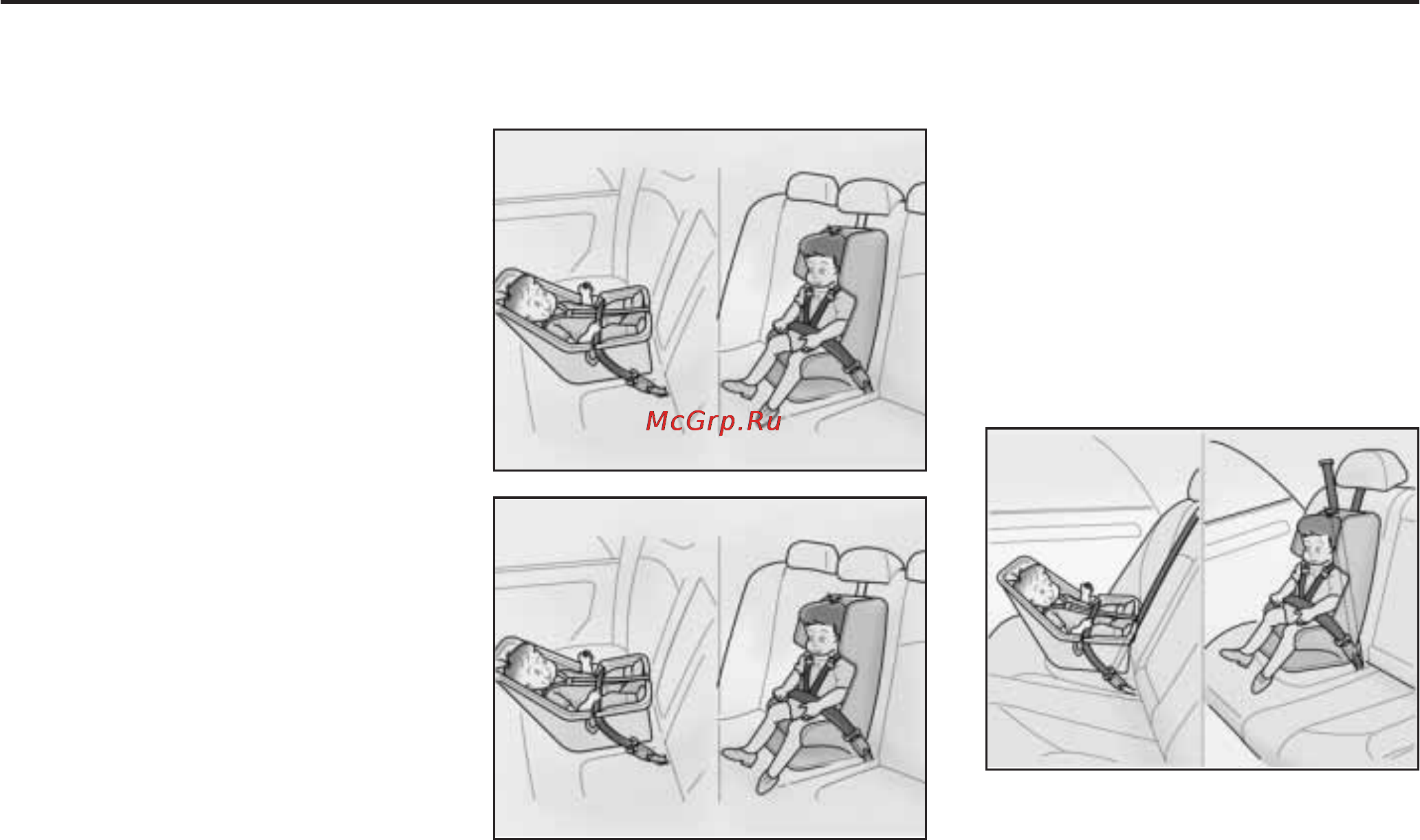 McGrp.Ru