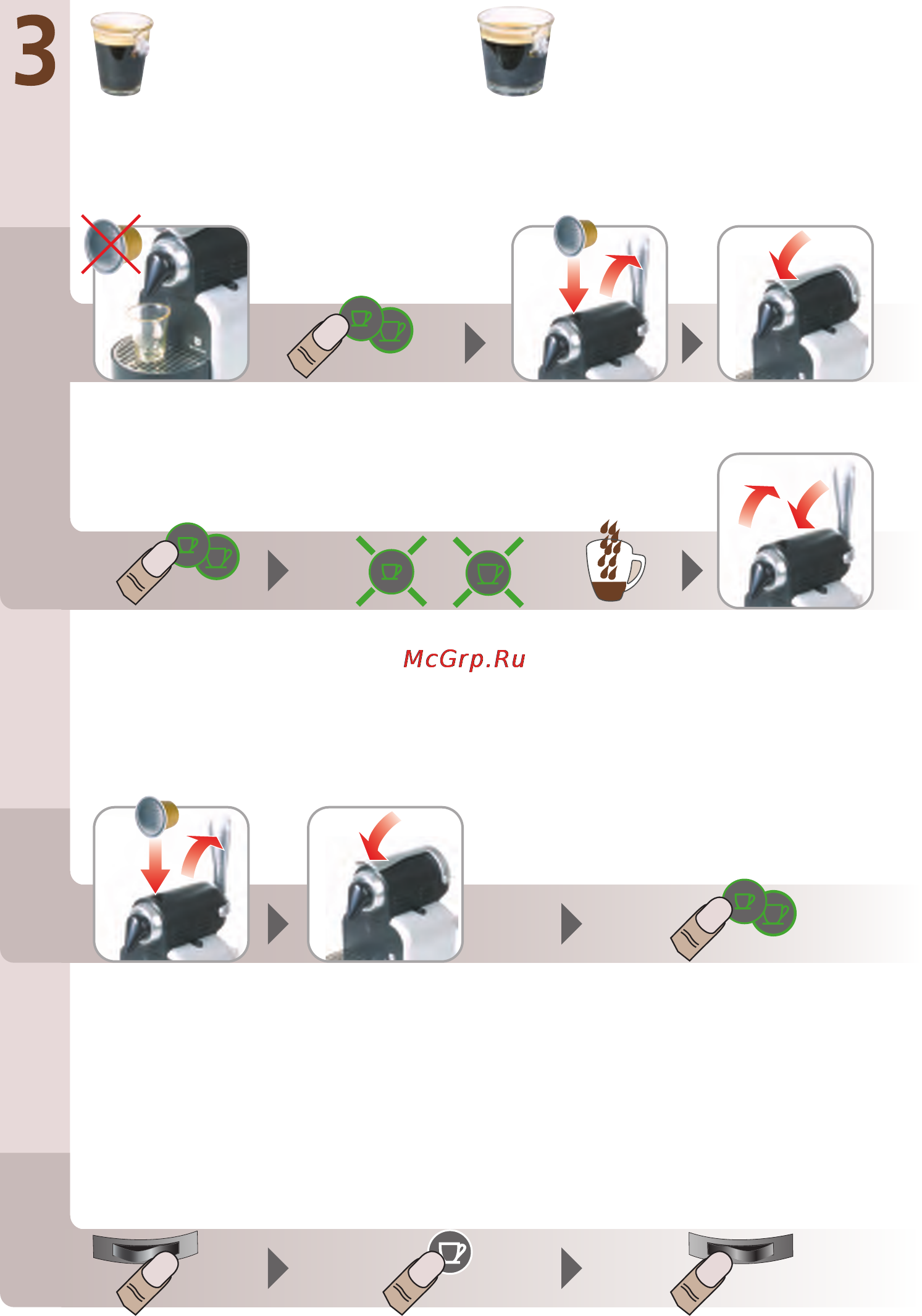 3

McGrp.Ru