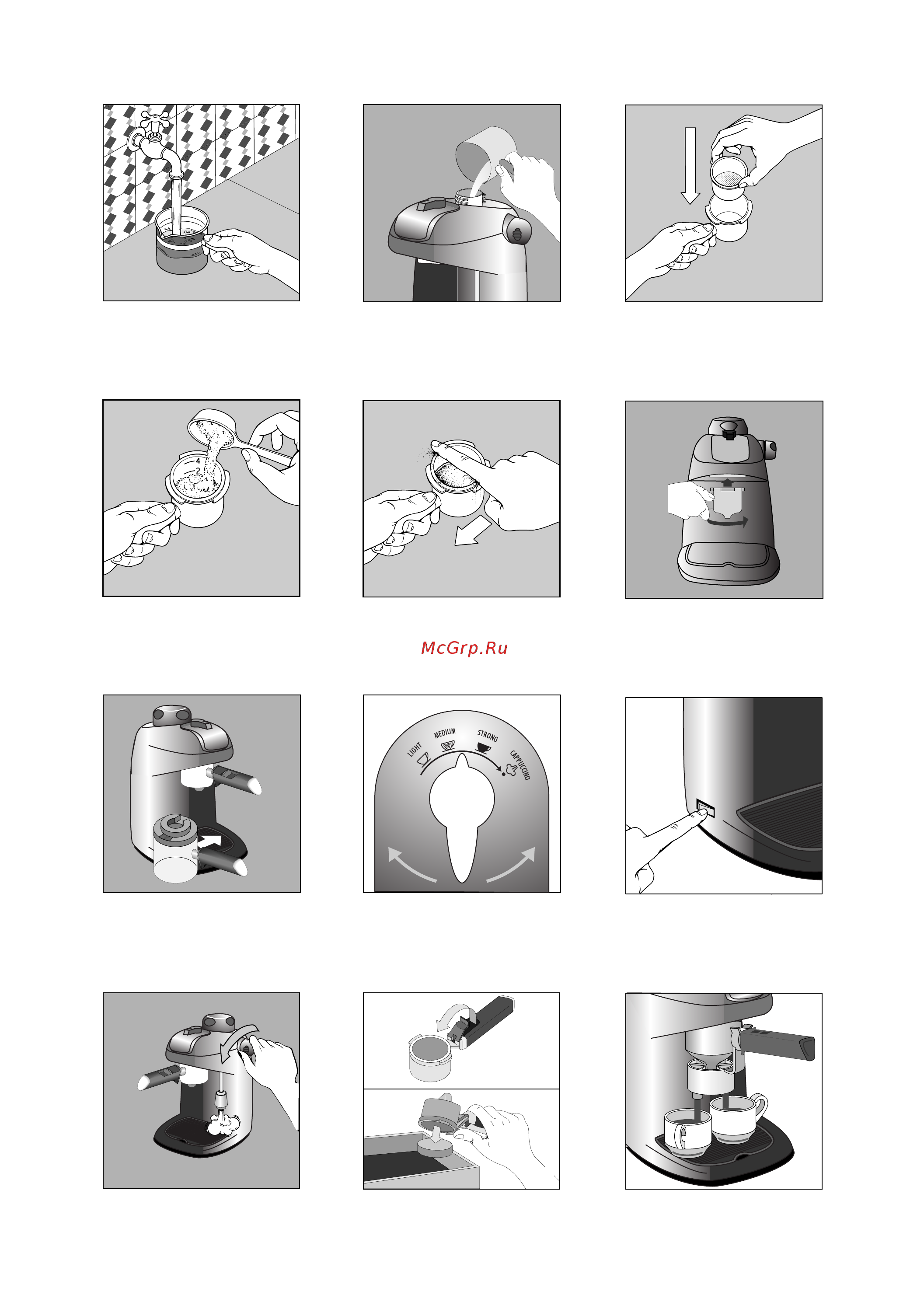 4
2

McGrp.Ru

LIGHT
MEDIUM
STRONG
CAPPUCCINO