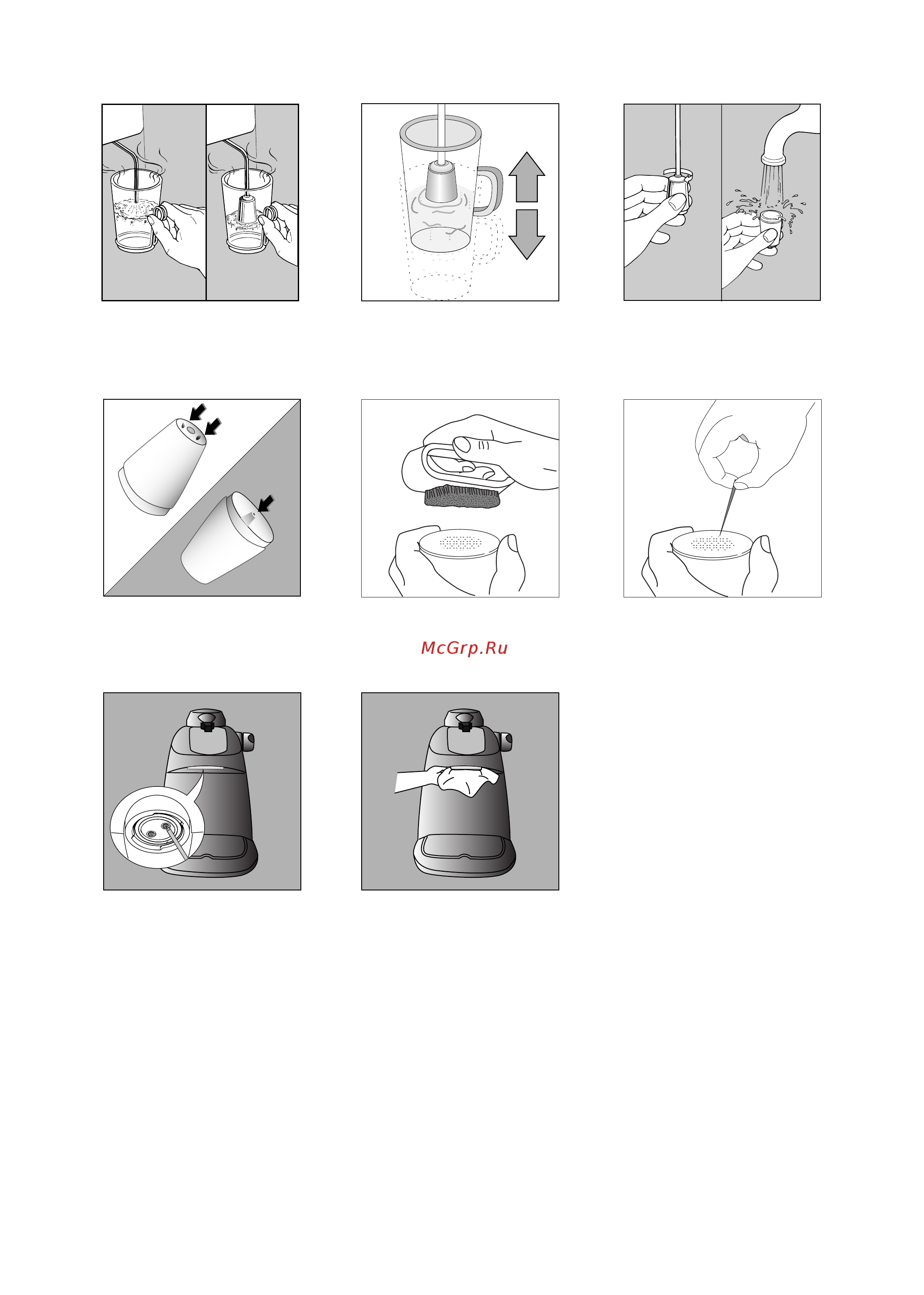 McGrp.Ru