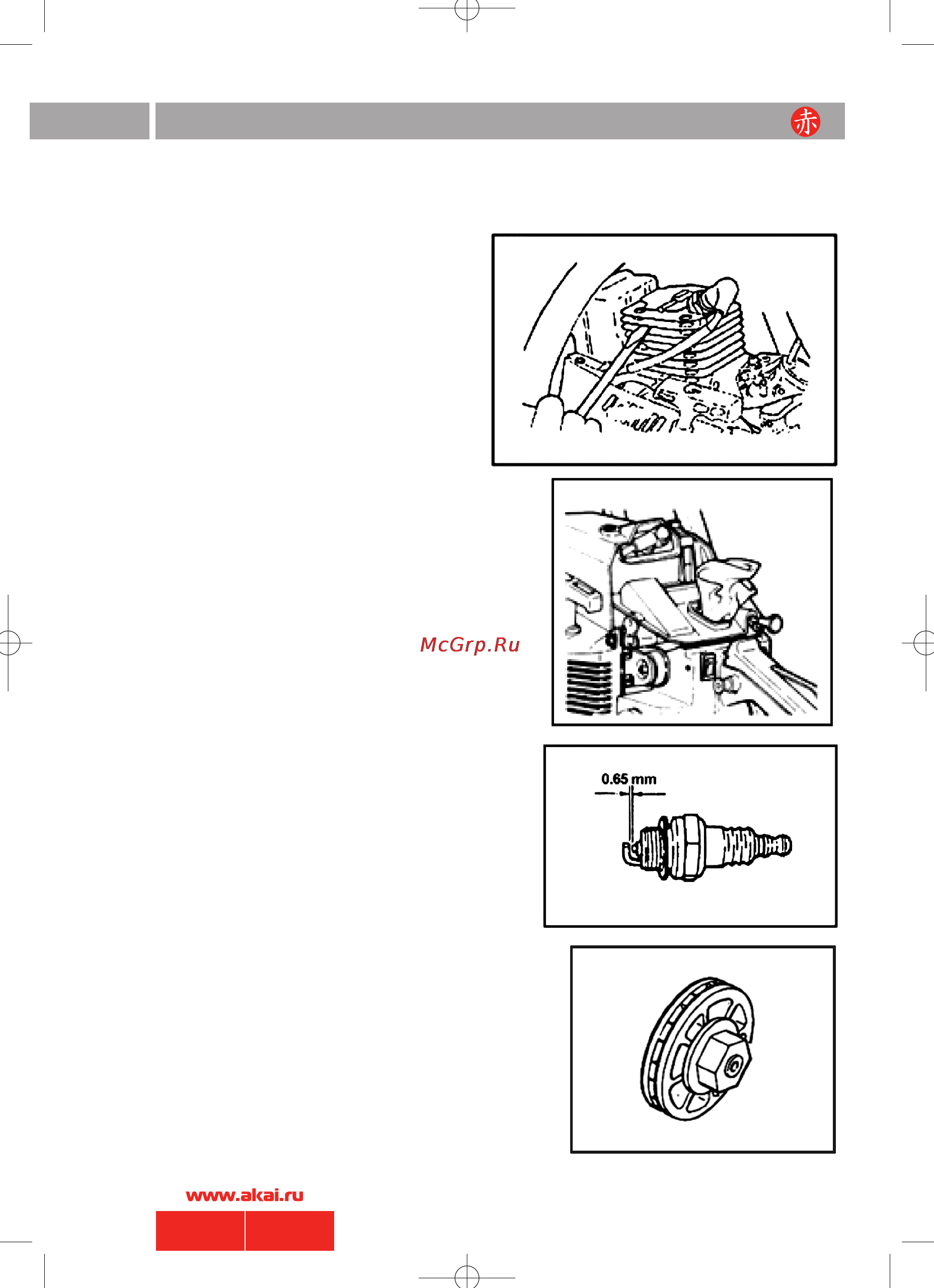 赤

McGrp.Ru

0.65 mm

www.akai.ru