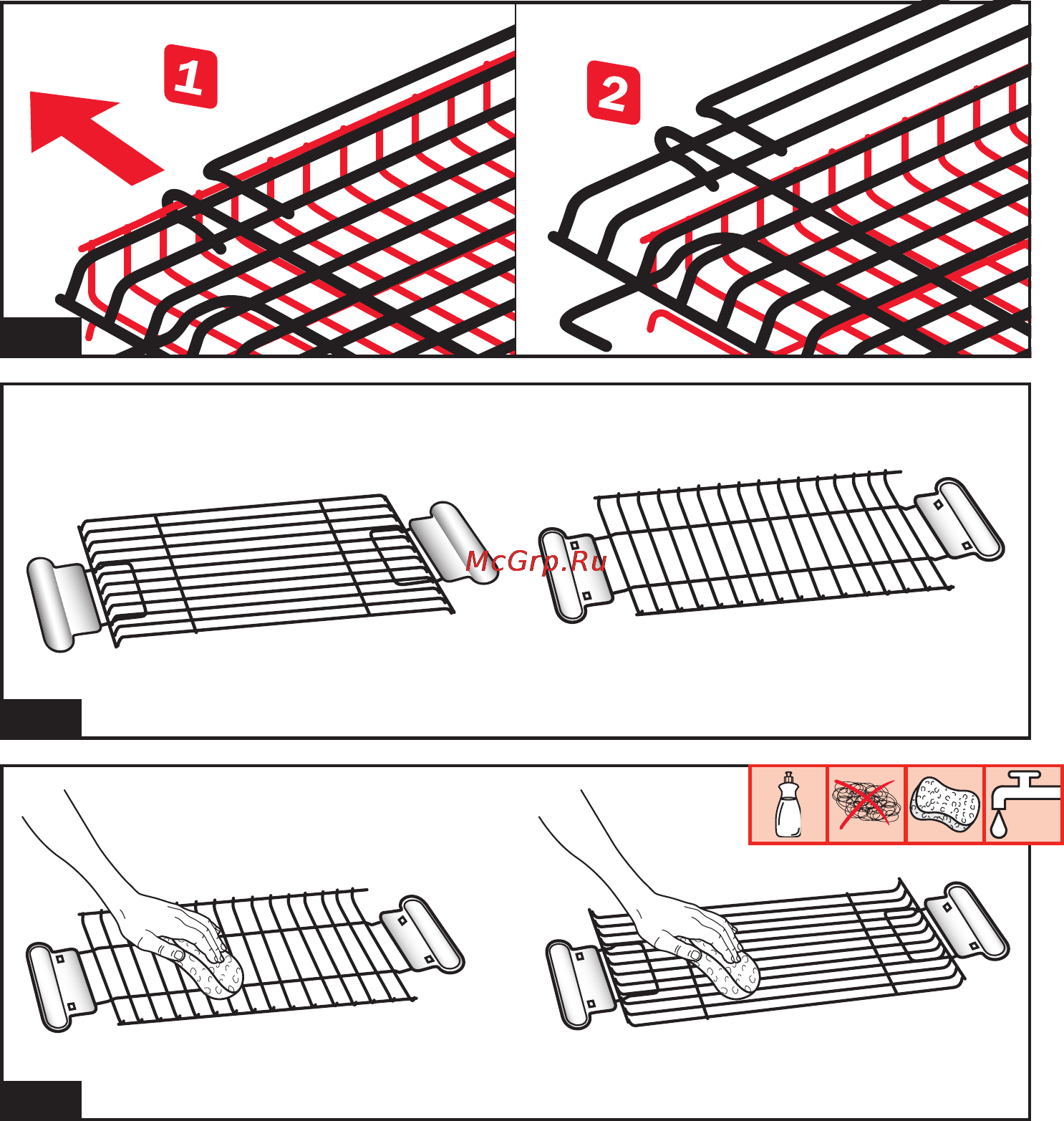 1

2

McGrp.Ru