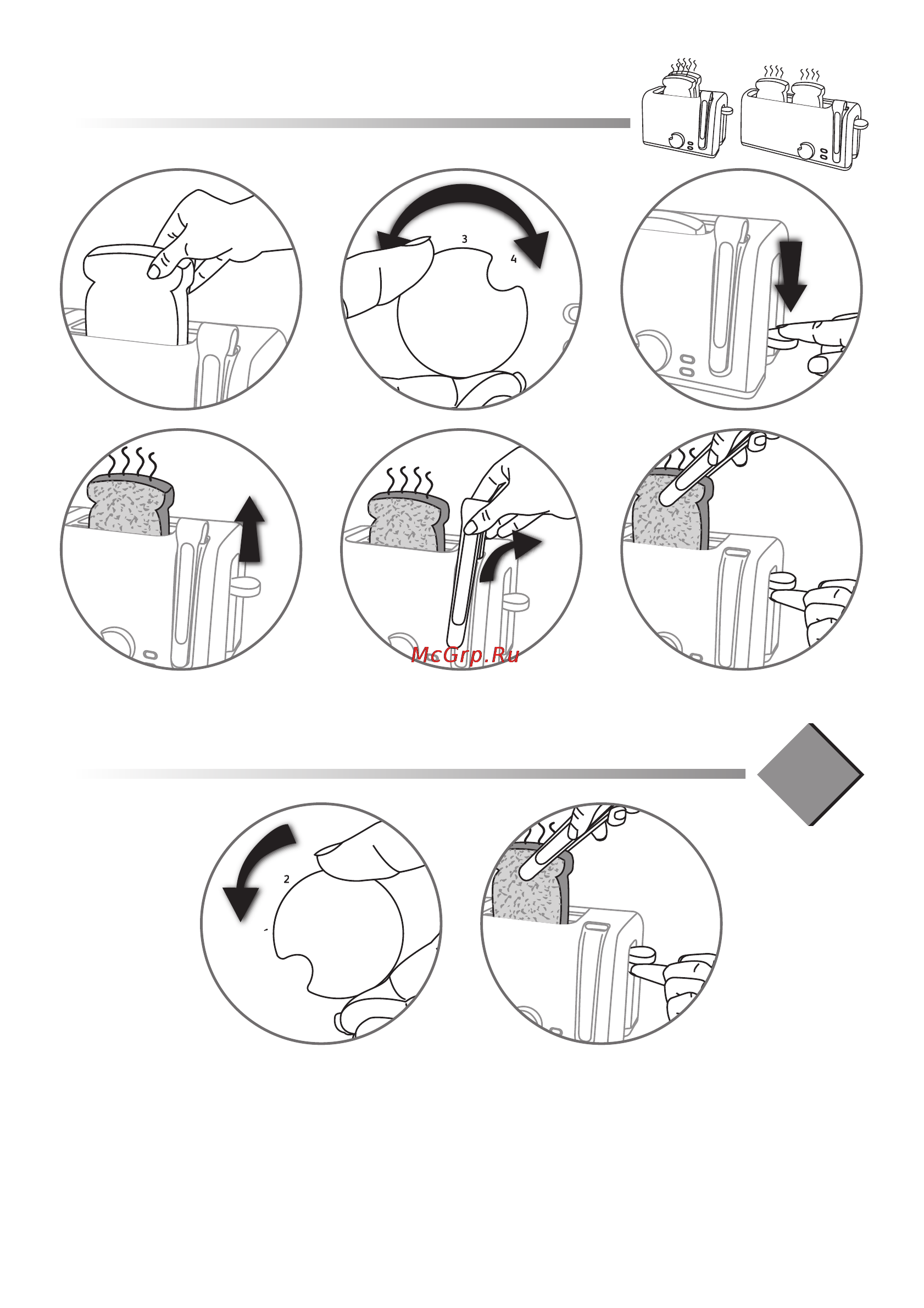 3
4
McGrp.Ru
2