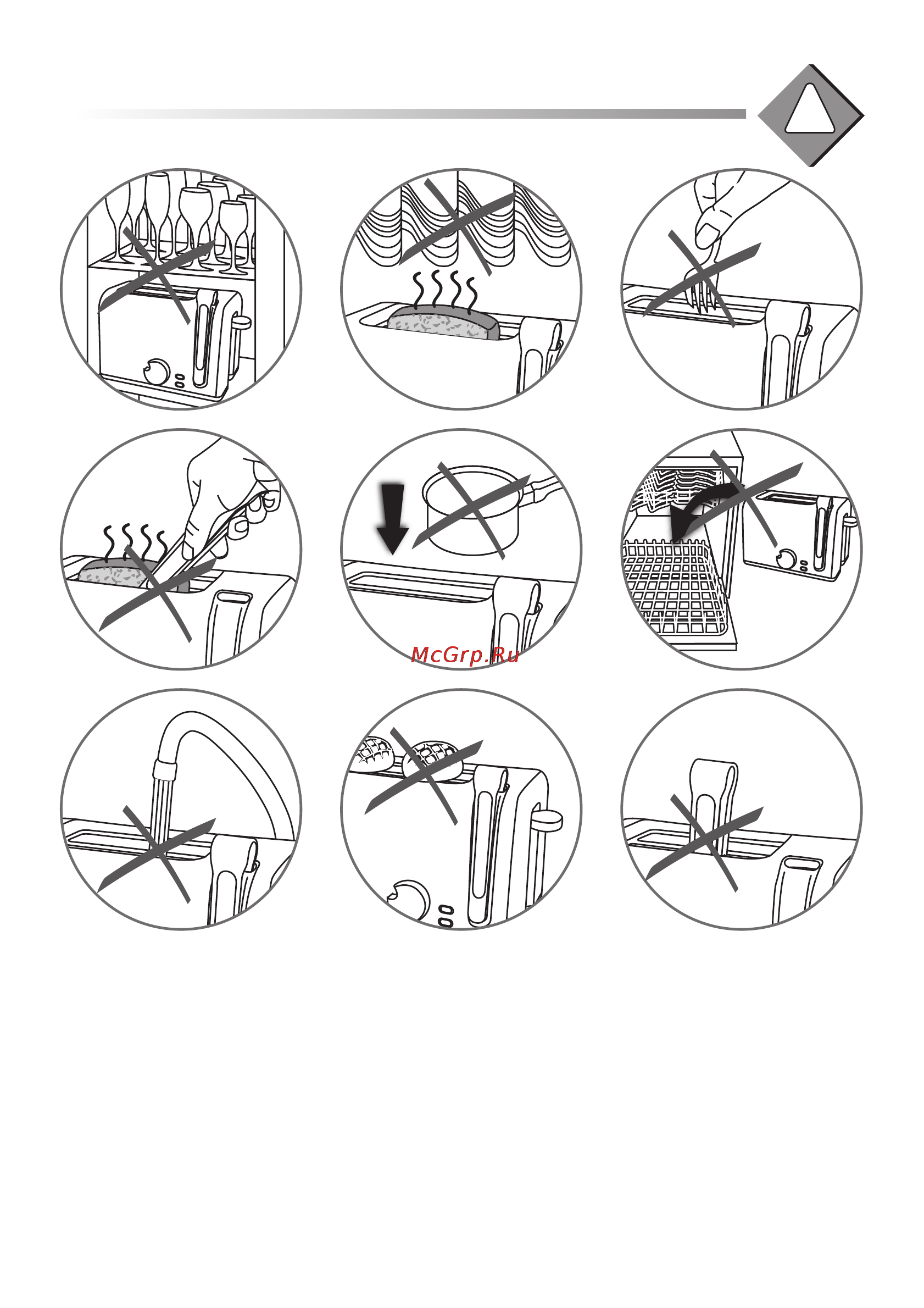 McGrp.Ru