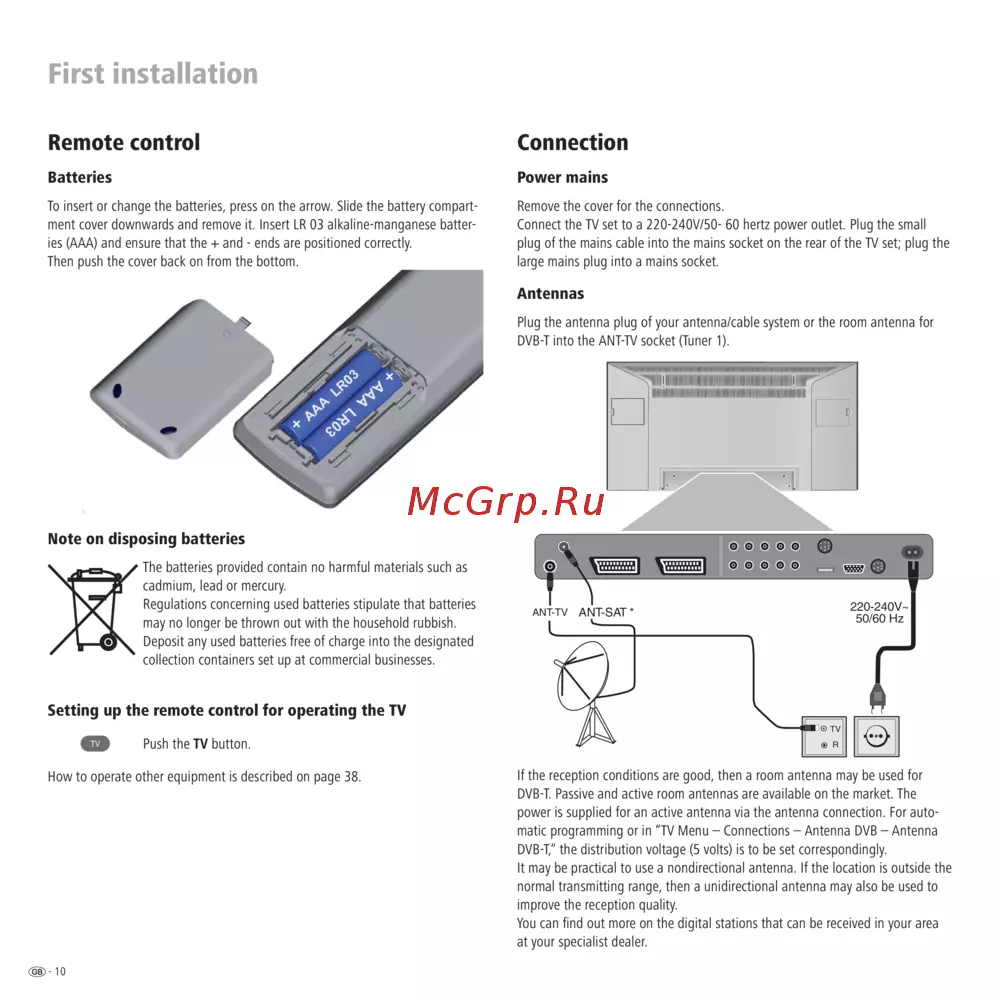 First installation

Remote control

Batteries

To insert or change the batteries, press on the arrow. Slide the battery compartment cover downwards and remove it. Insert LR 03 alkaline-manganese batteries (AAA) and ensure that the + and - ends are positioned correctly.
Then push the cover back on from the bottom.

+ AAA LR03
+ AAA LR03

Note on disposing batteries

The batteries provided contain no harmful materials such as cadmium, lead or mercury.
Regulations concerning used batteries stipulate that batteries may no longer be thrown out with the household rubbish.
Deposit any used batteries free of charge into the designated collection containers set up at commercial businesses.

Setting up the remote control for operating the TV

TV Push the TV button.

How to operate other equipment is described on page 38.

Connection

Power mains

Remove the cover for the connections.
Connect the TV set to a 220-240V/50- 60 hertz power outlet. Plug the small plug of the mains cable into the mains socket on the rear of the TV set; plug the large mains plug into a mains socket.

Antennas

Plug the antenna plug of your antenna/cable system or the room antenna for DVB-T into the ANT-TV socket (Tuner 1).

McGrp.Ru

ANT-TV ANT-SAT *

220-240V~
50/60 Hz

TV
R

If the reception conditions are good, then a room antenna may be used for DVB-T. Passive and active room antennas are available on the market. The power is supplied for an active antenna via the antenna connection. For automatic programming or in "TV Menu – Connections – Antenna DVB – Antenna DVB-T," the distribution voltage (5 volts) is to be set correspondingly.
It may be practical to use a nondirectional antenna. If the location is outside the normal transmitting range, then a unidirectional antenna may also be used to improve the reception quality.
You can find out more on the digital stations that can be received in your area at your specialist dealer.

GB - 10