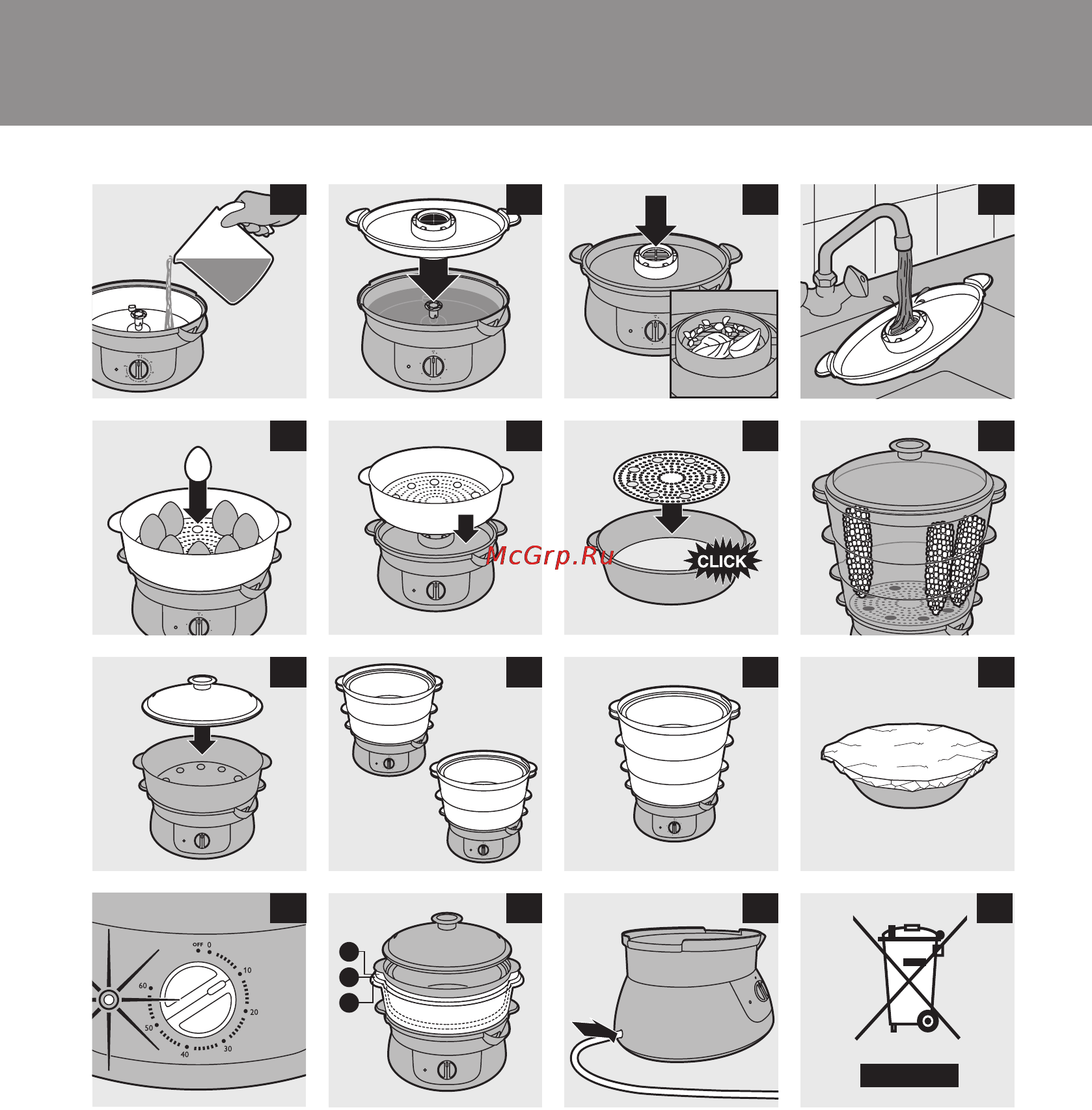 McGrp.Ru

CLICK

OFF 0
10
20
30
40
50
60