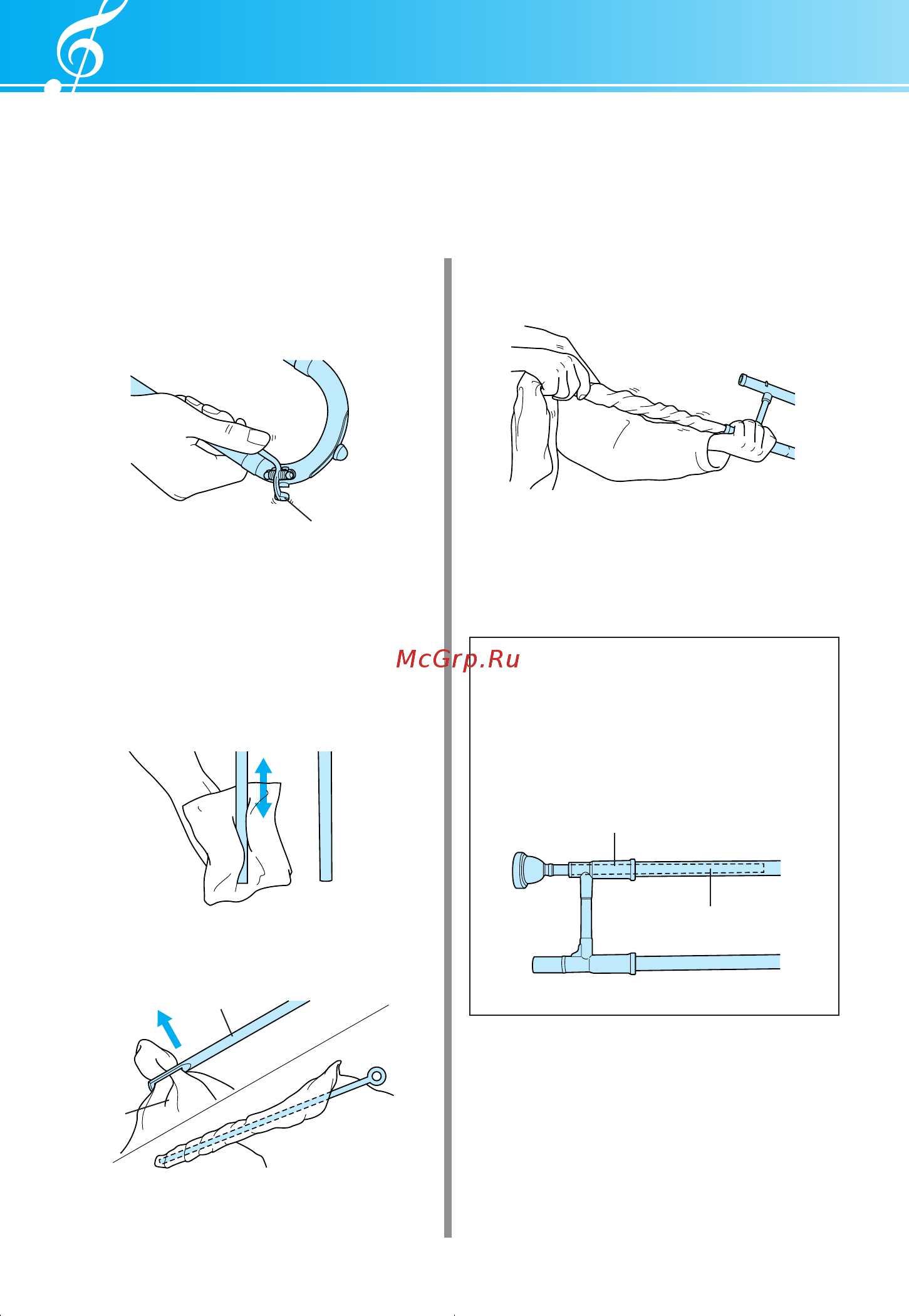 McGrp.Ru