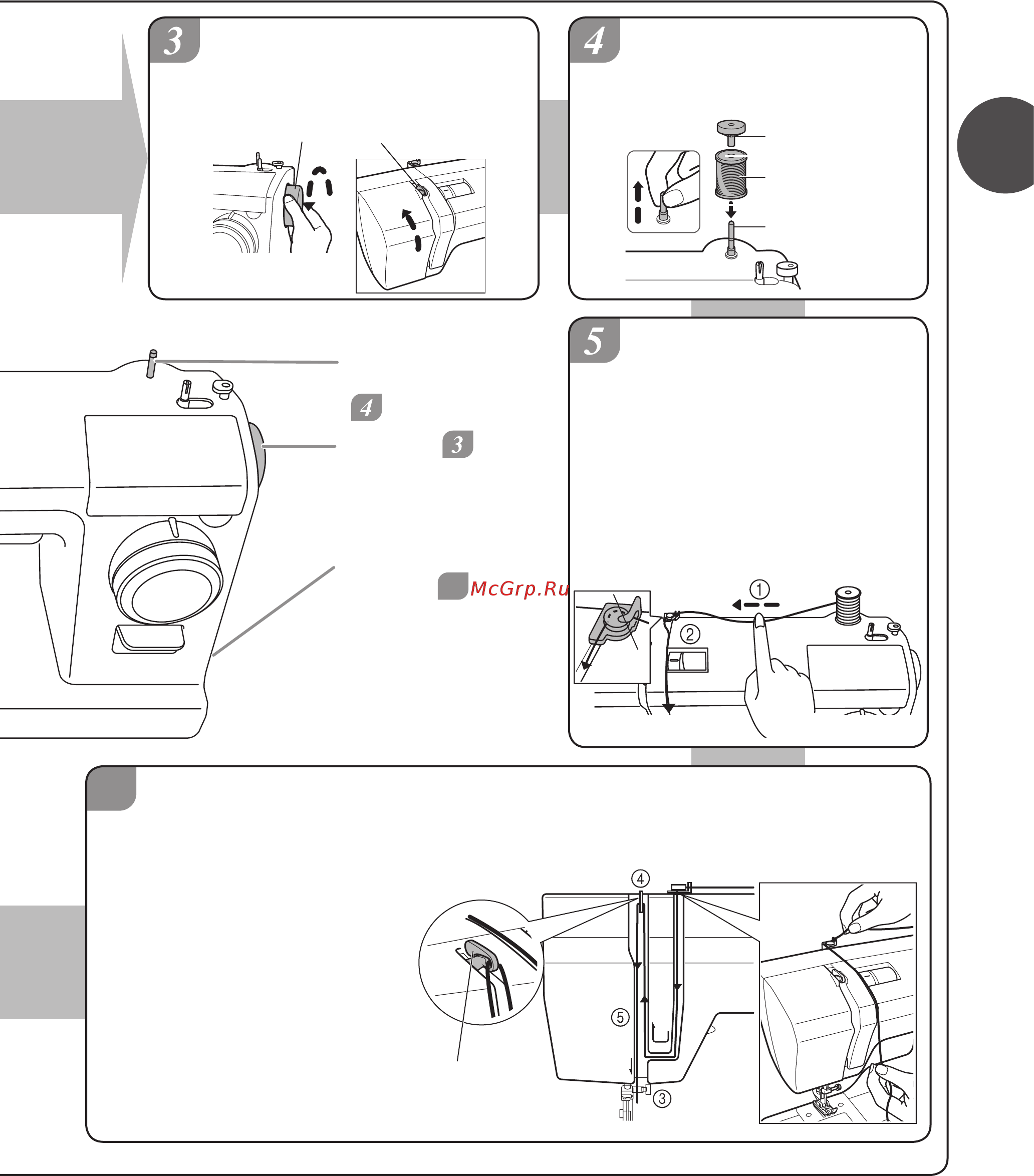 3

4

5

4

3

McGrp.Ru

①

②

④

⑤

③