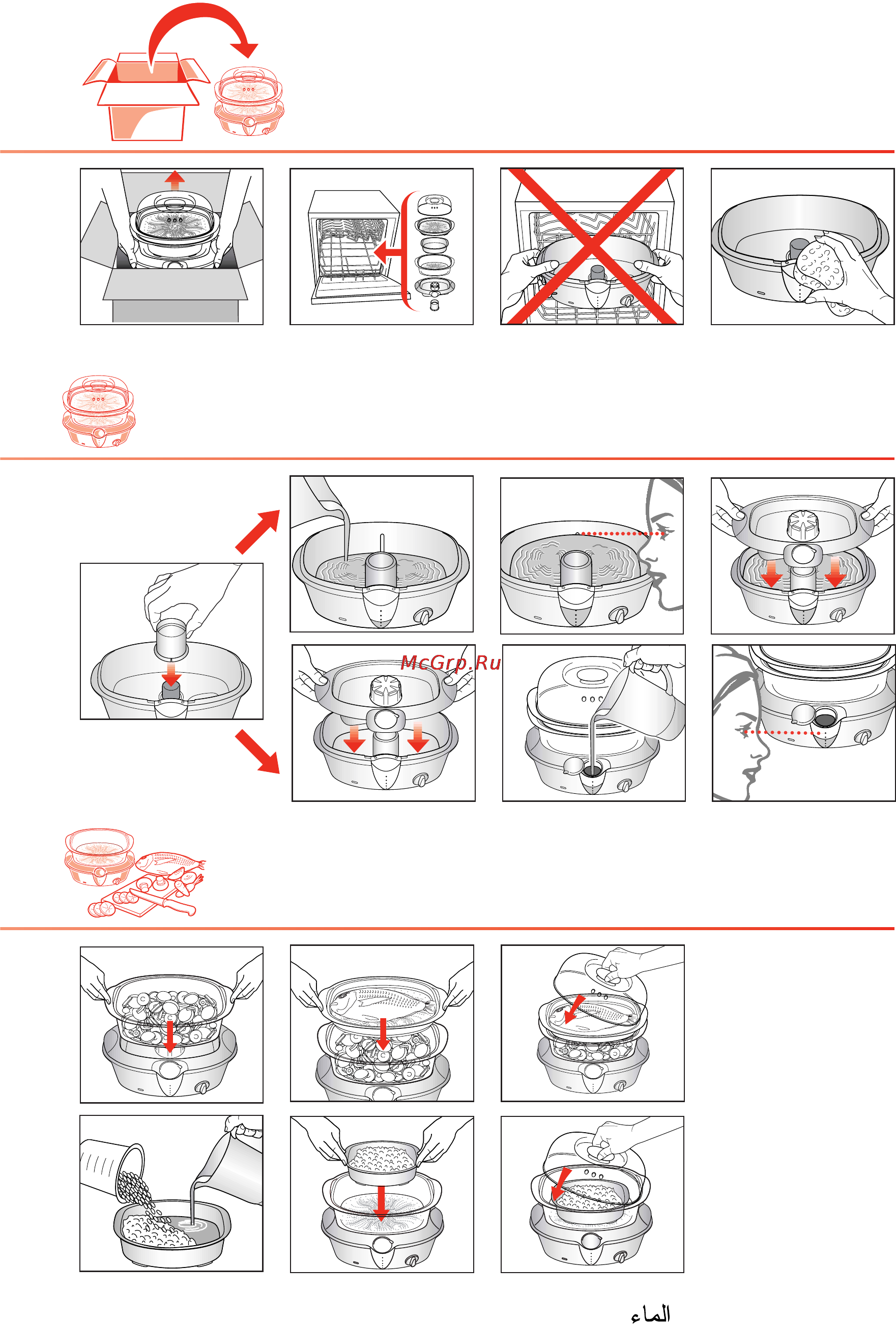 McGrp.Ru

الماء