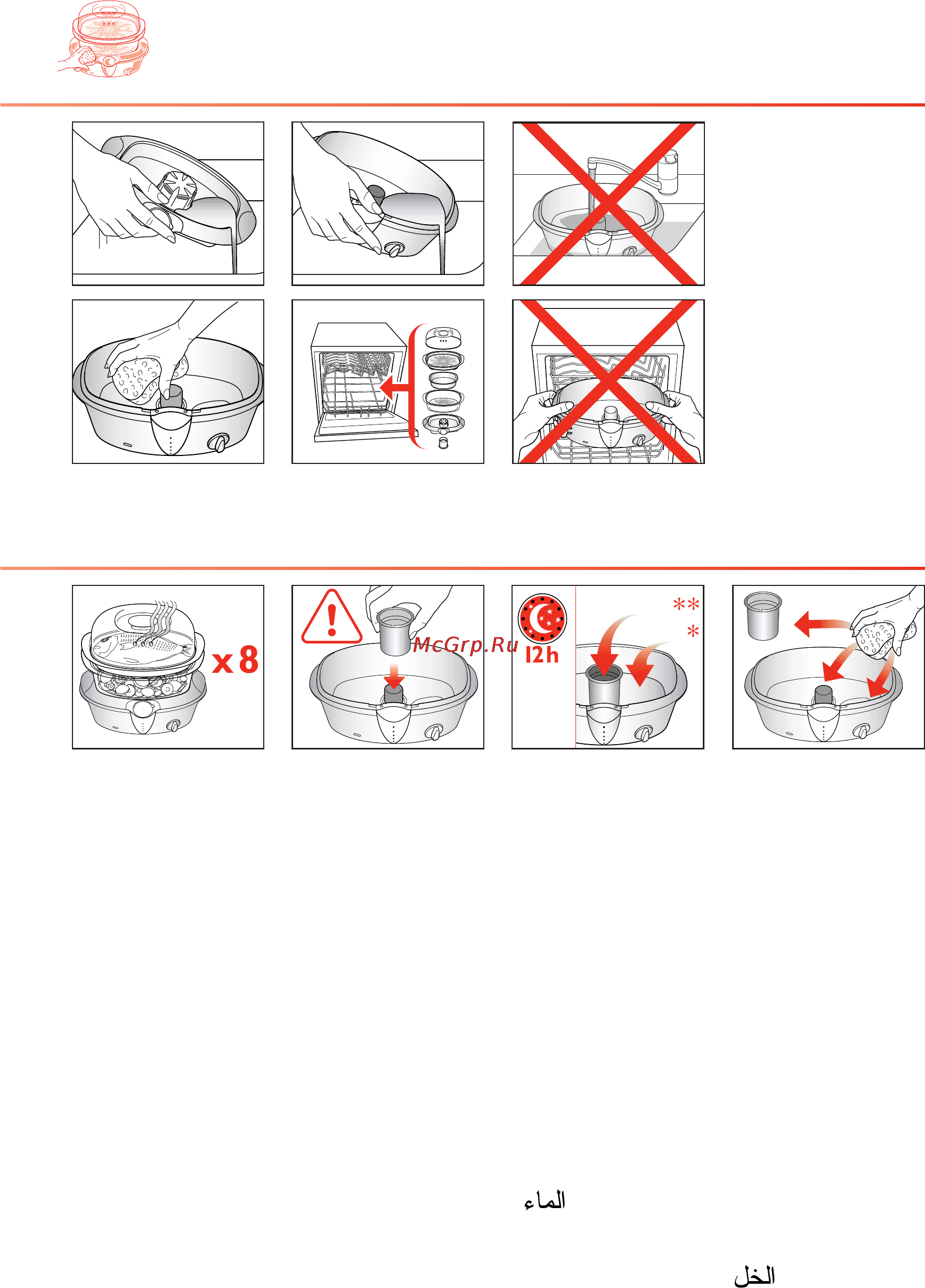 x 8

McGrp.Ru

12h

**
*

الماء

الخل