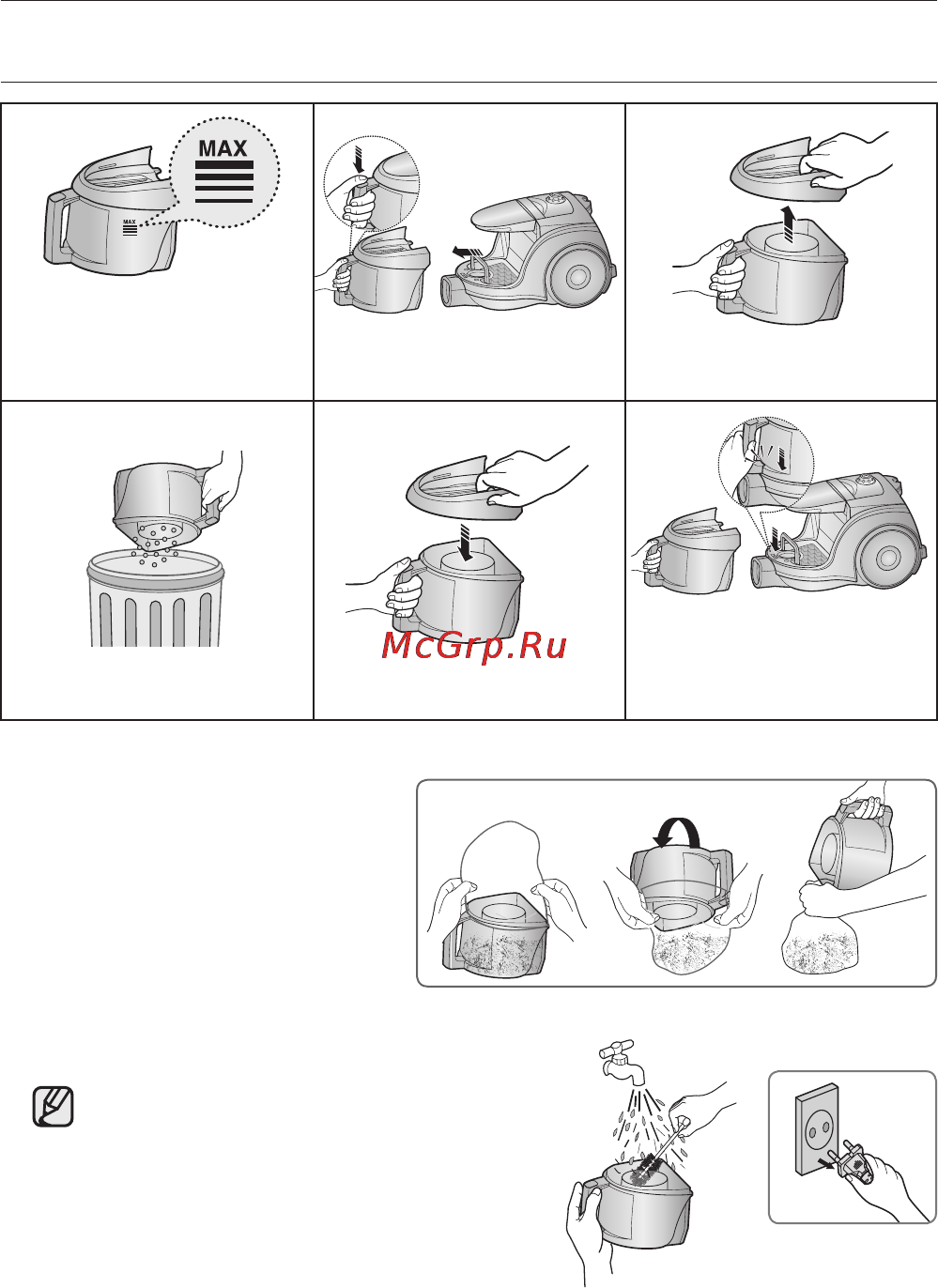 MAX

MAX

McGrp.Ru