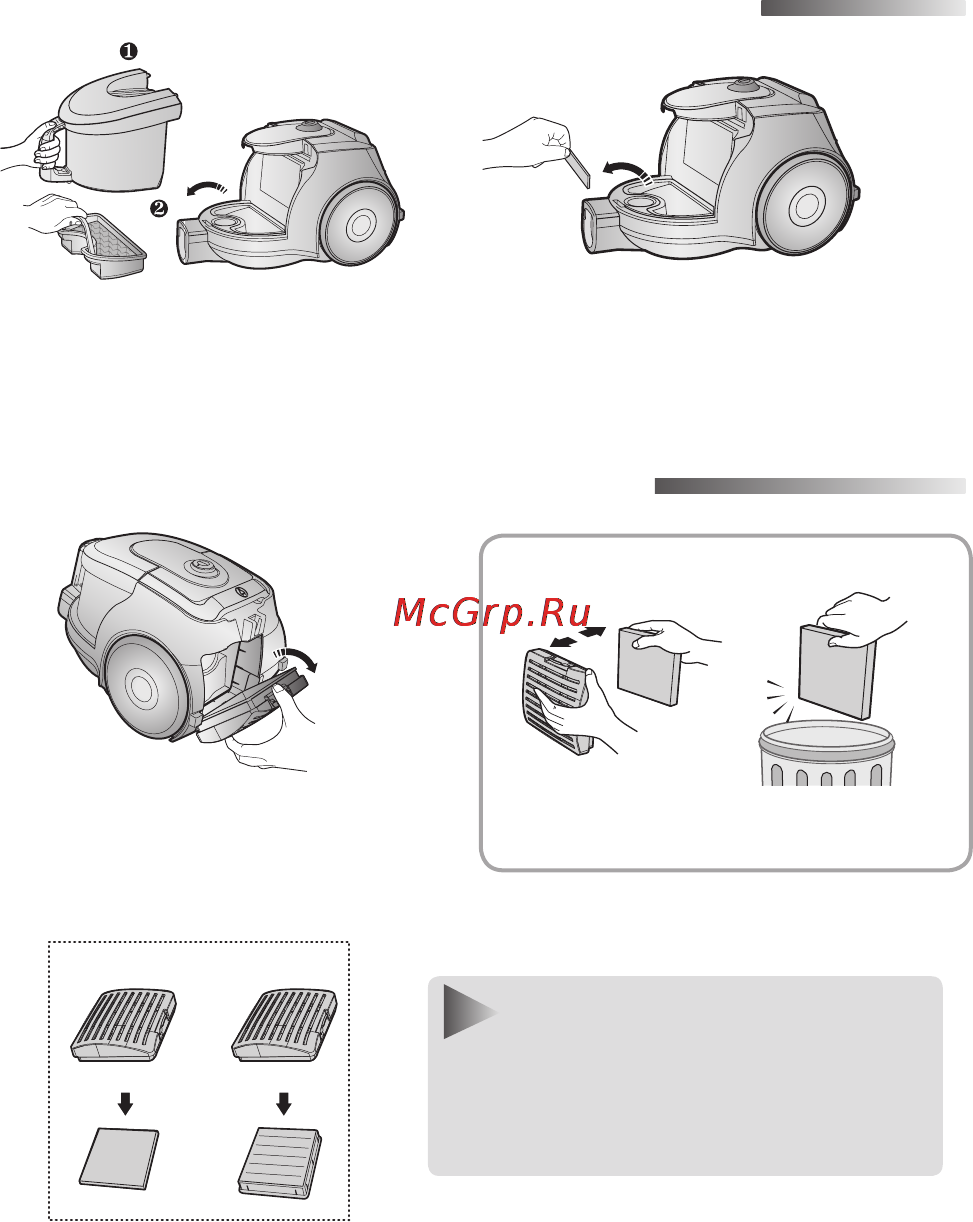 ❶

❷

McGrp.Ru