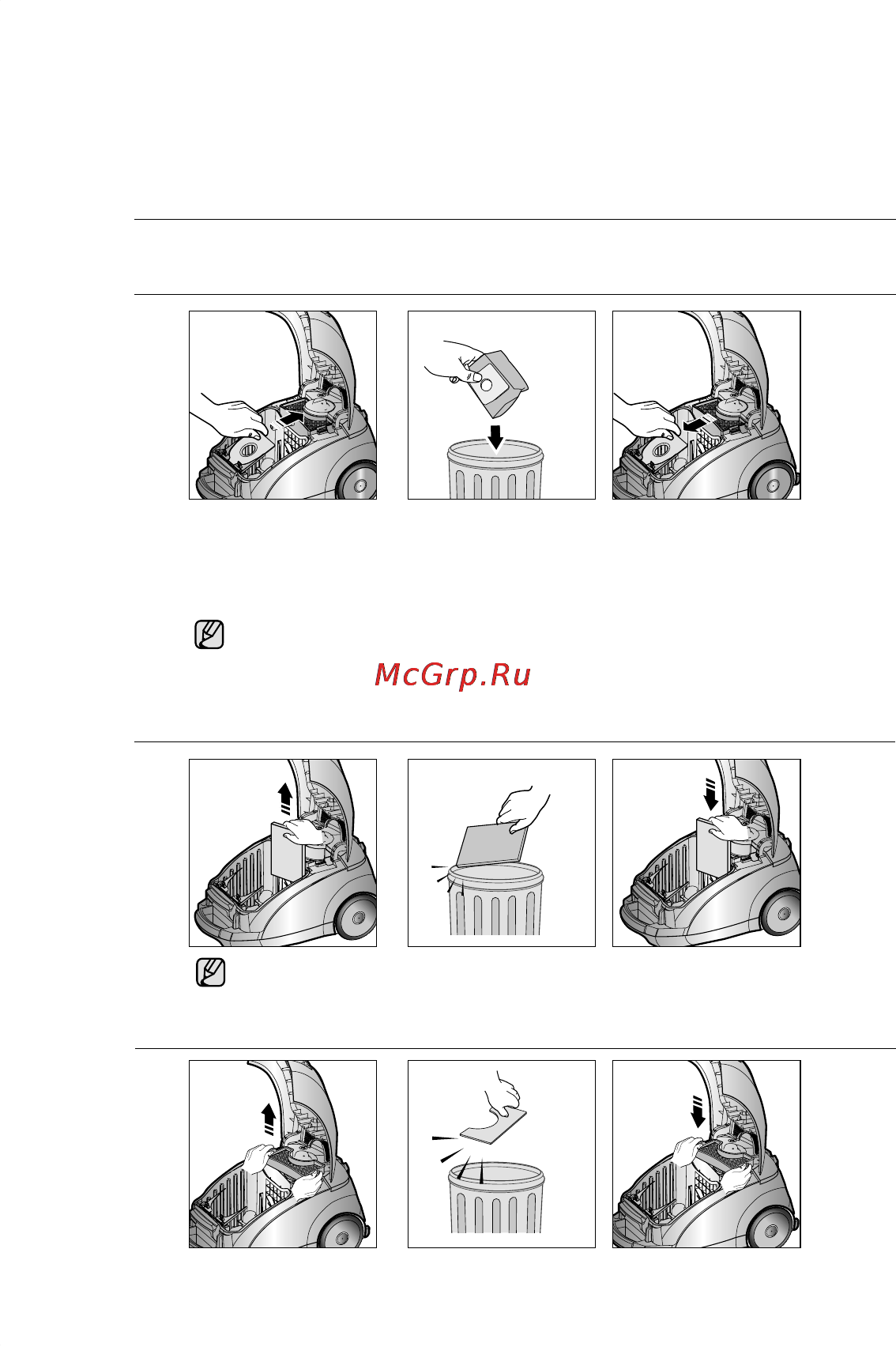 McGrp.Ru