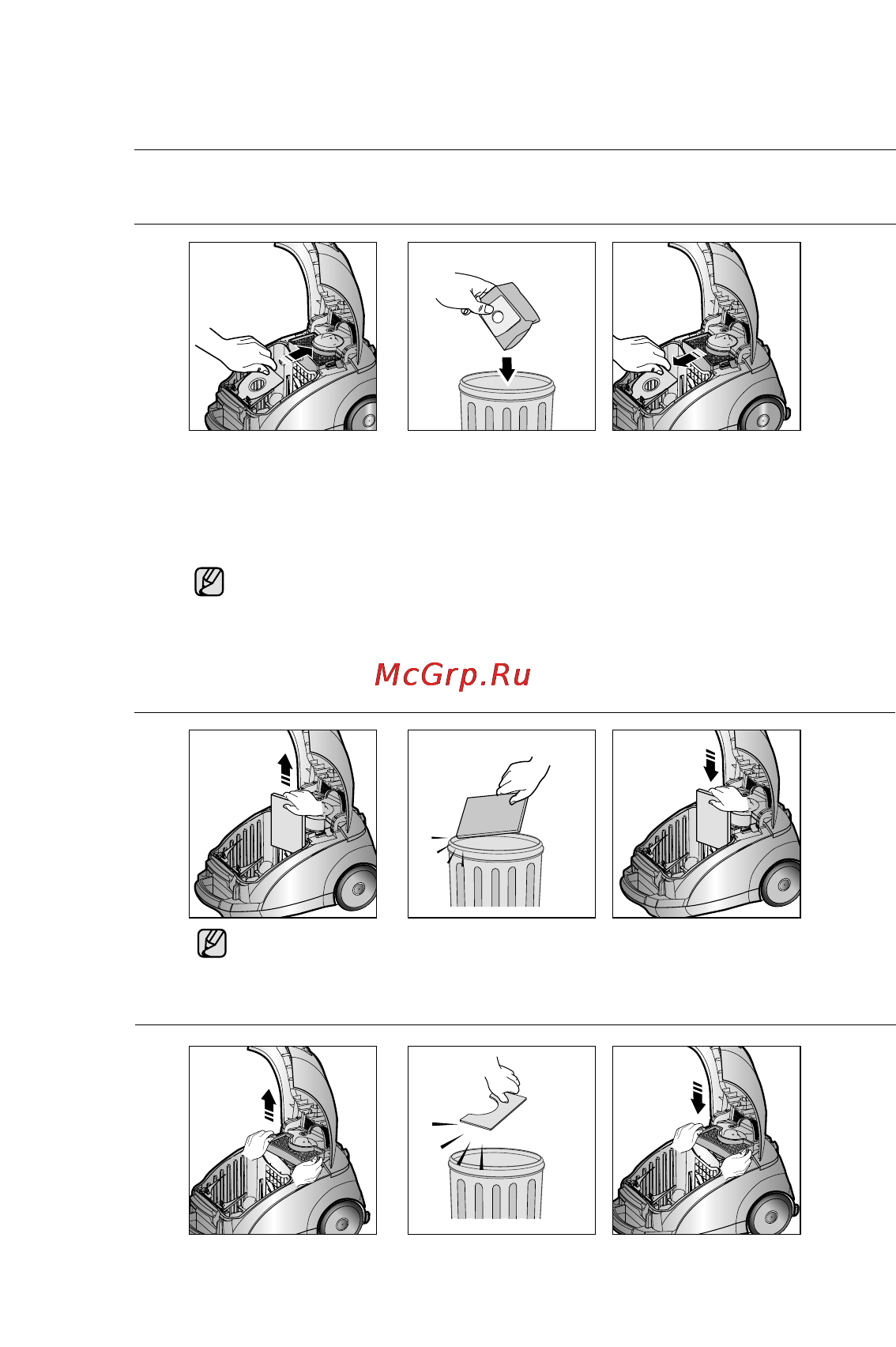 McGrp.Ru