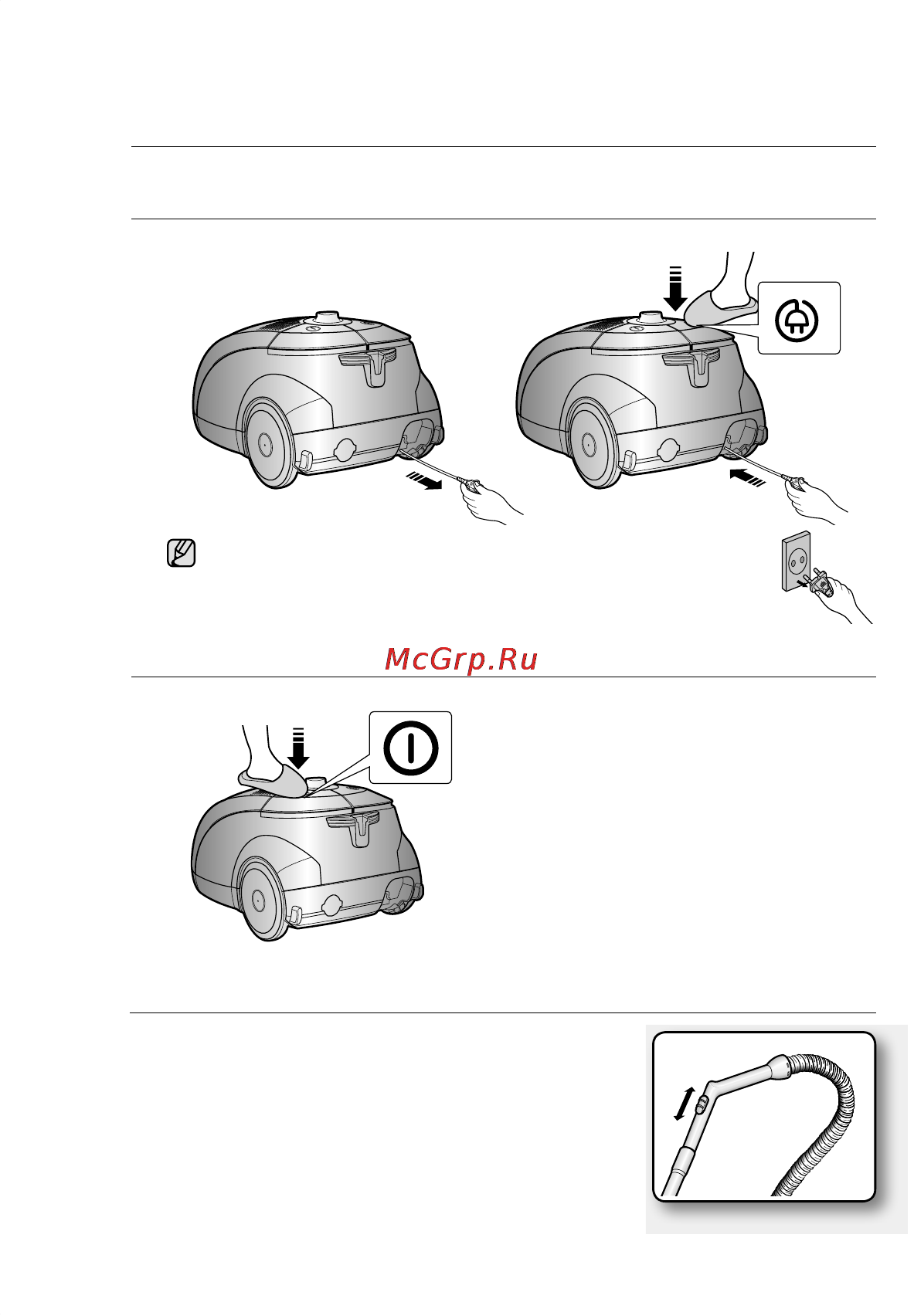 McGrp.Ru