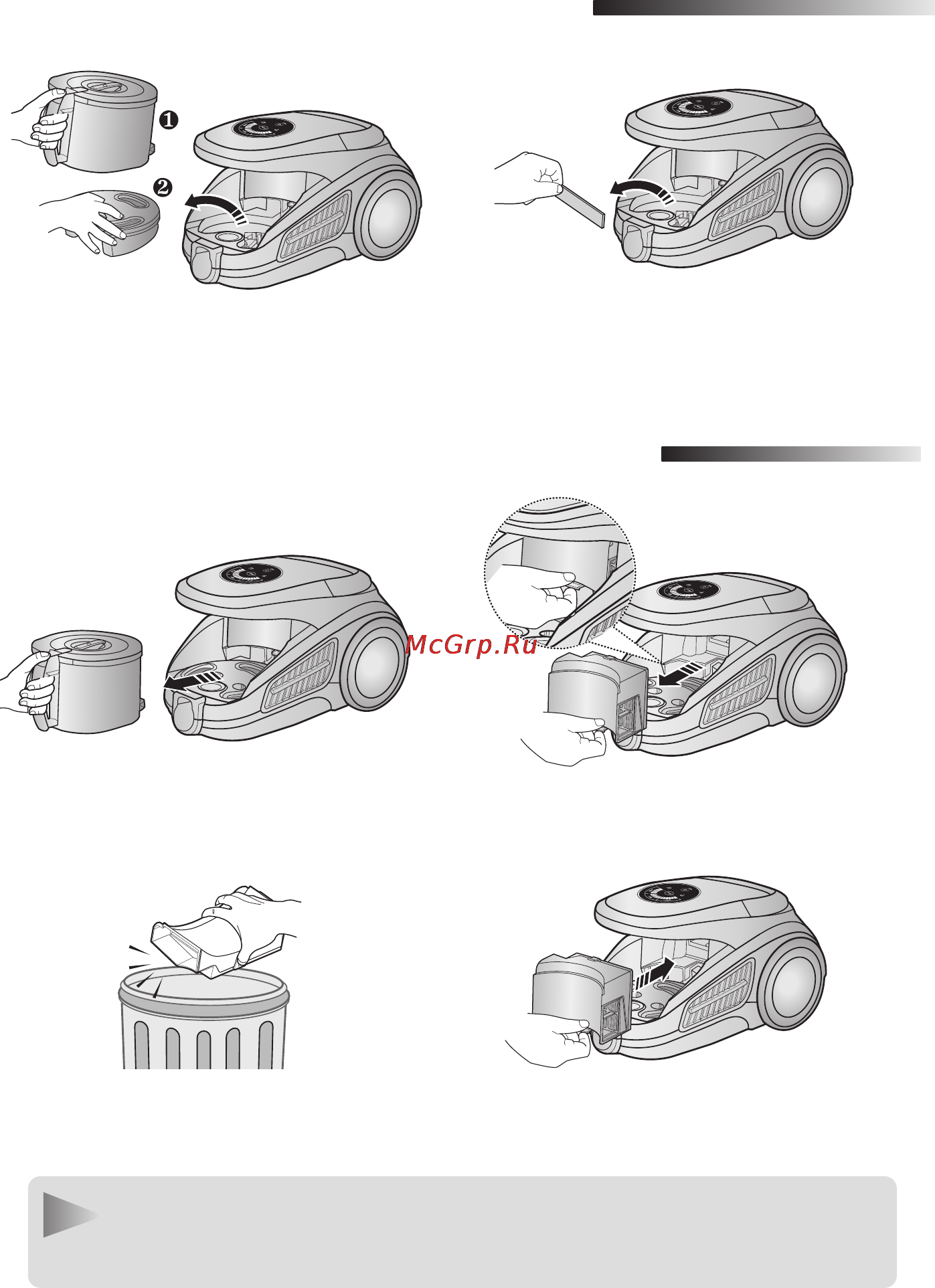 ❶
❷
McGrp.Ru