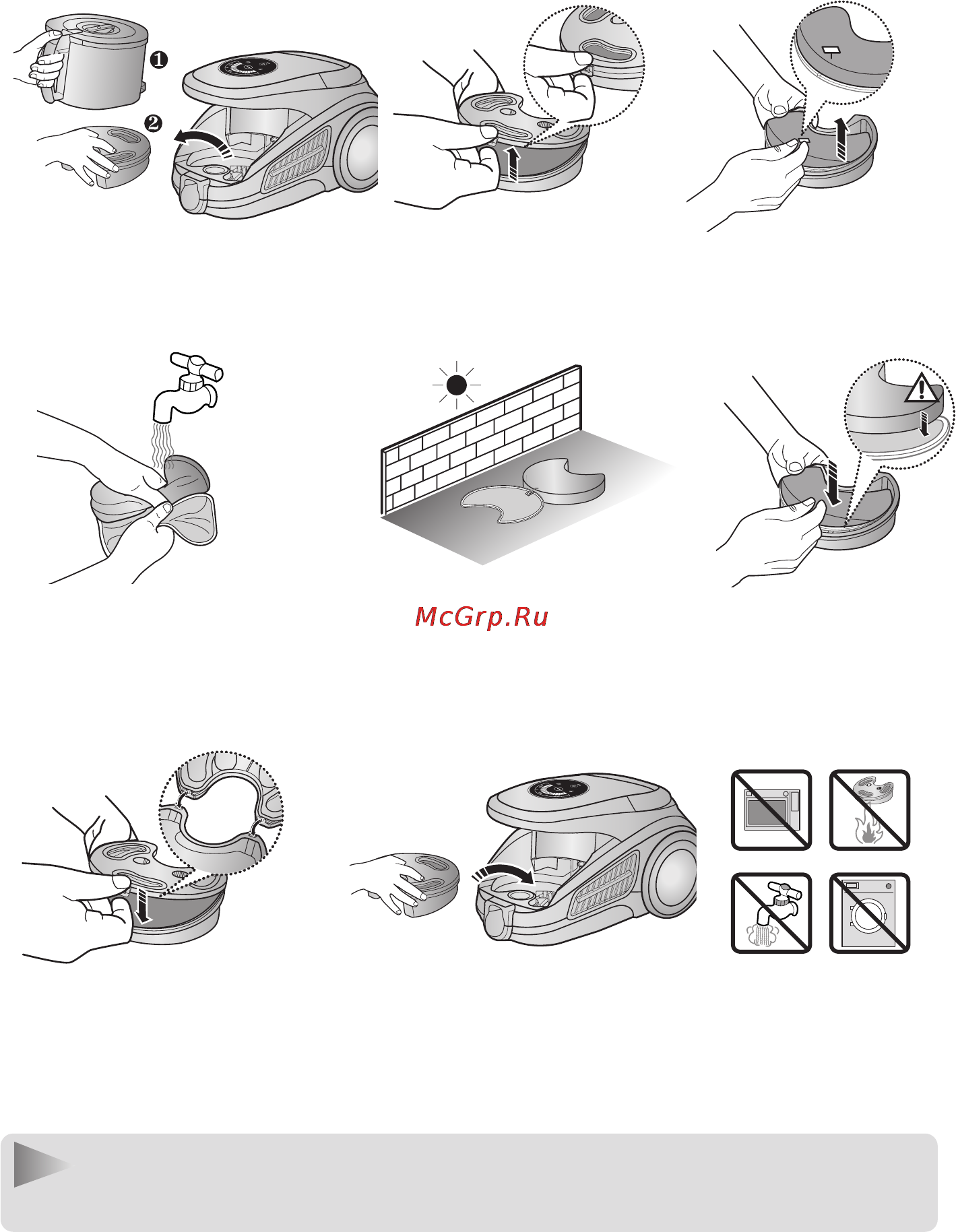 ❶
❷
McGrp.Ru