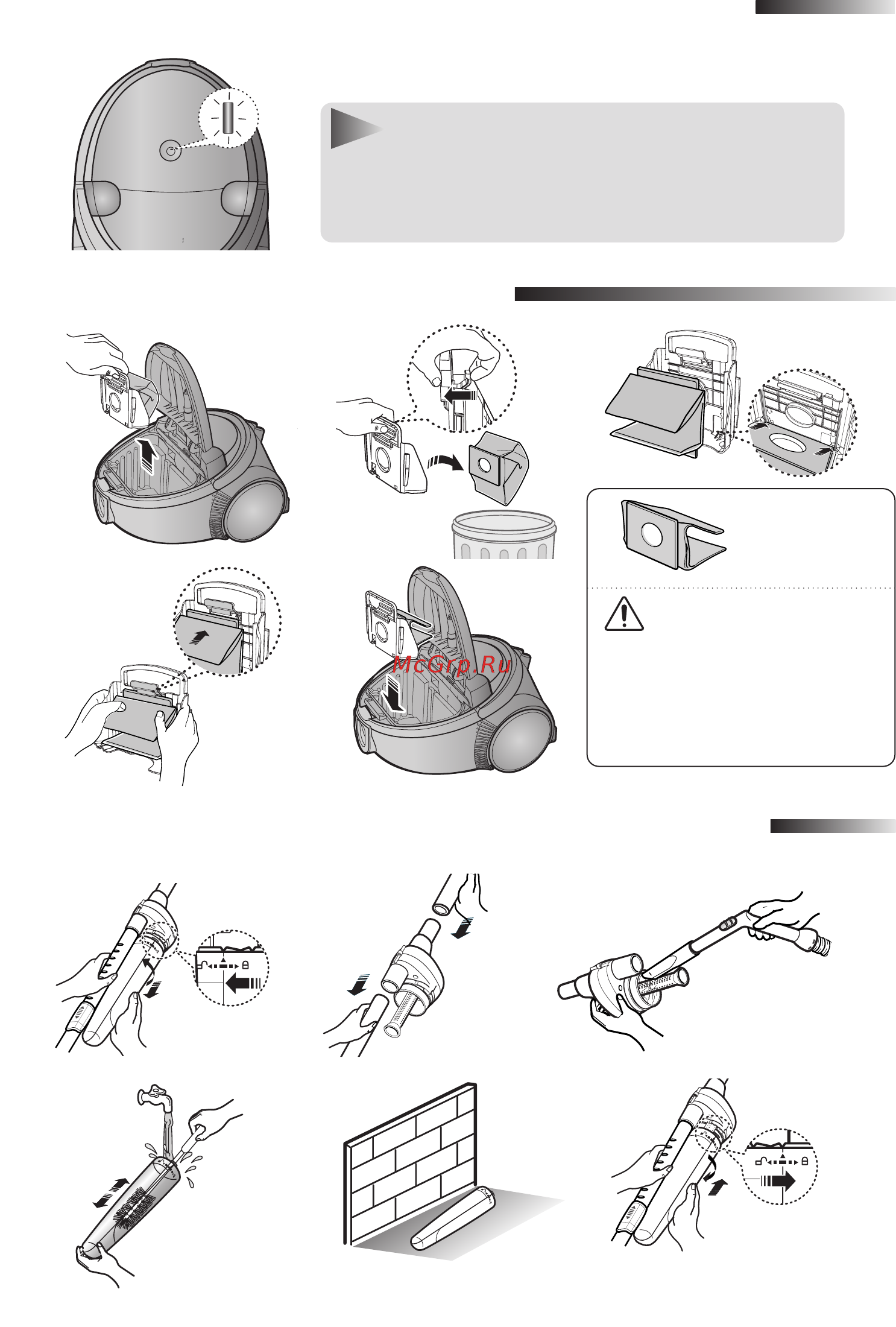 McGrp.Ru