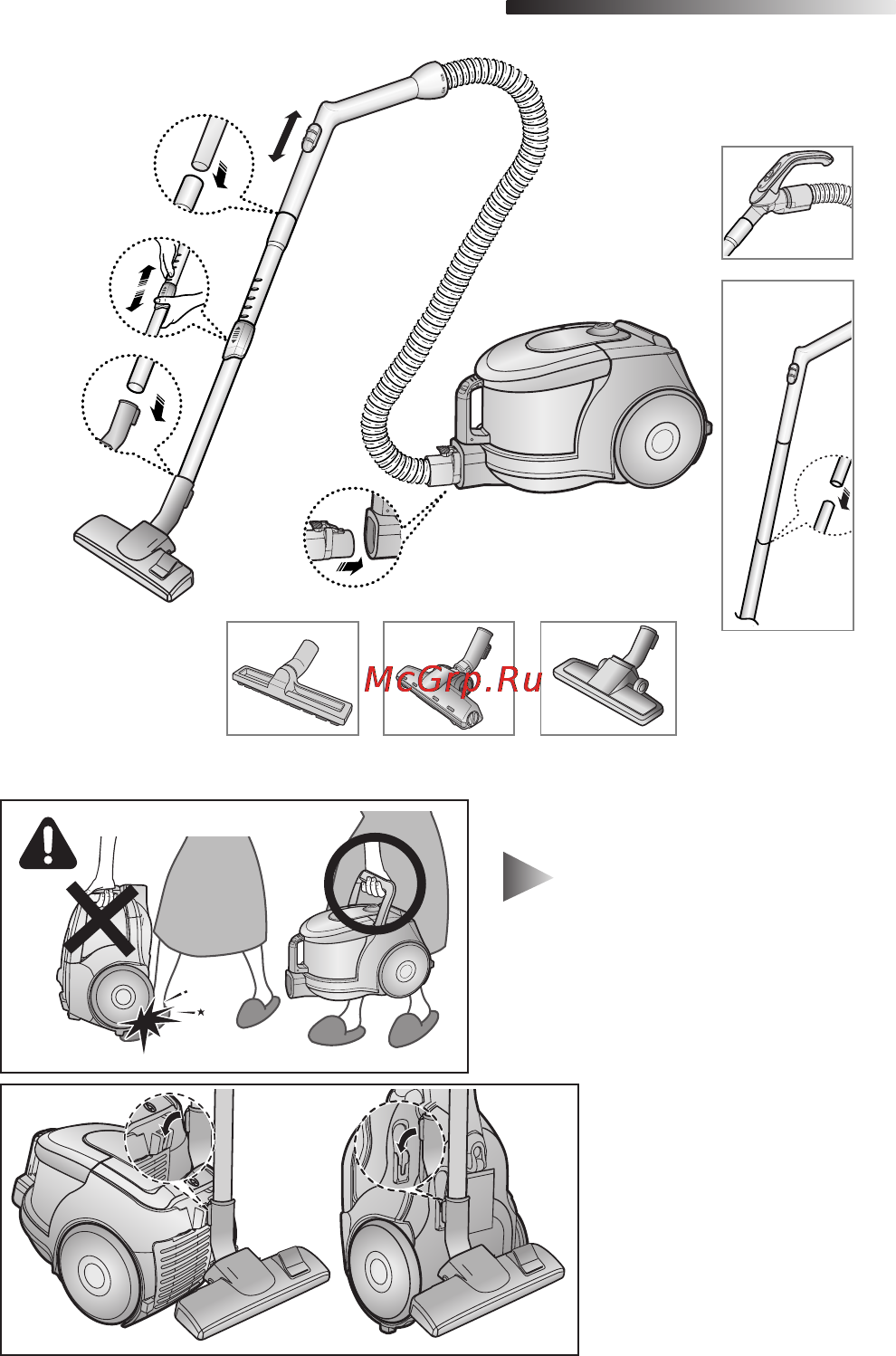 McGrp.Ru