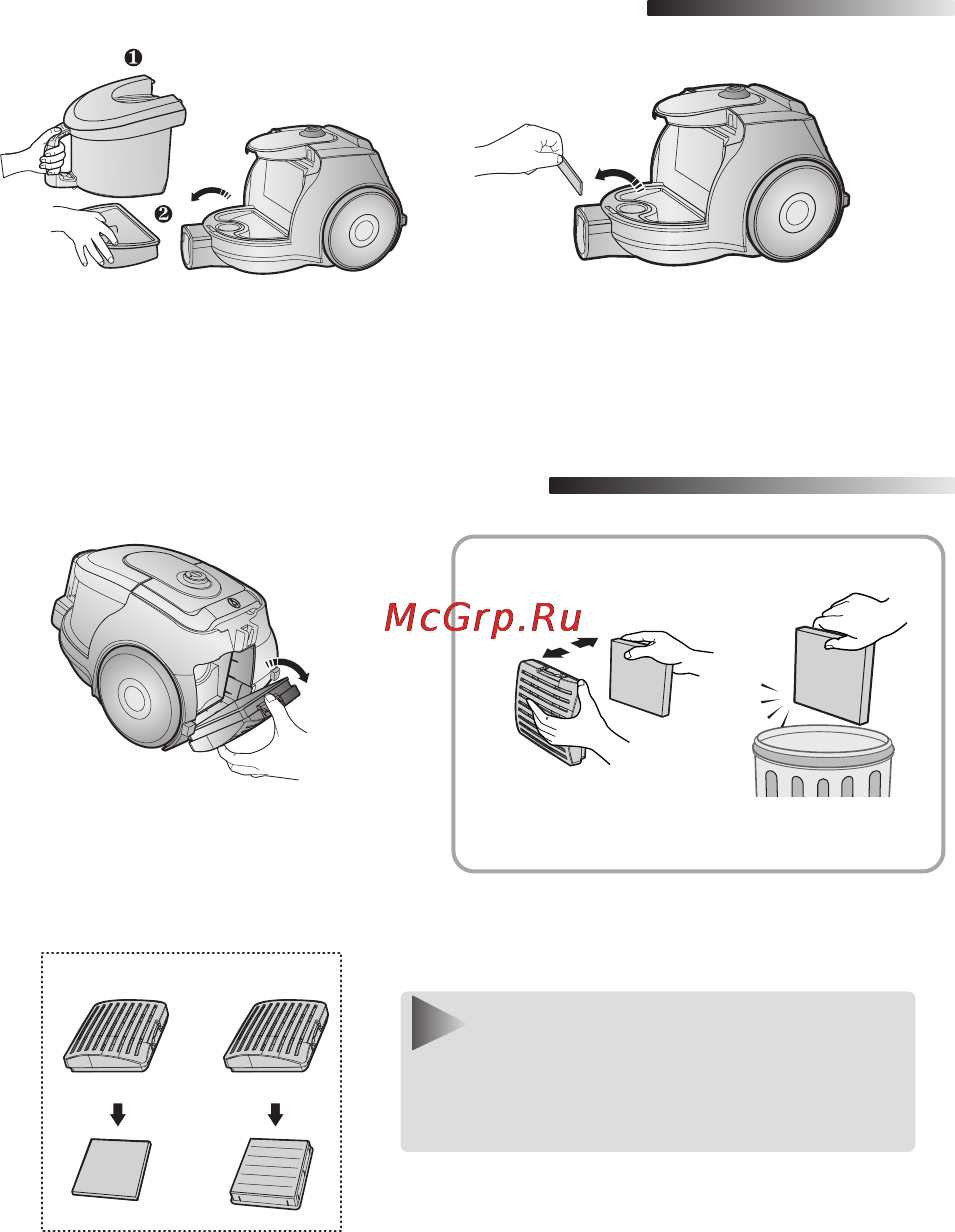 ❶

❷

McGrp.Ru