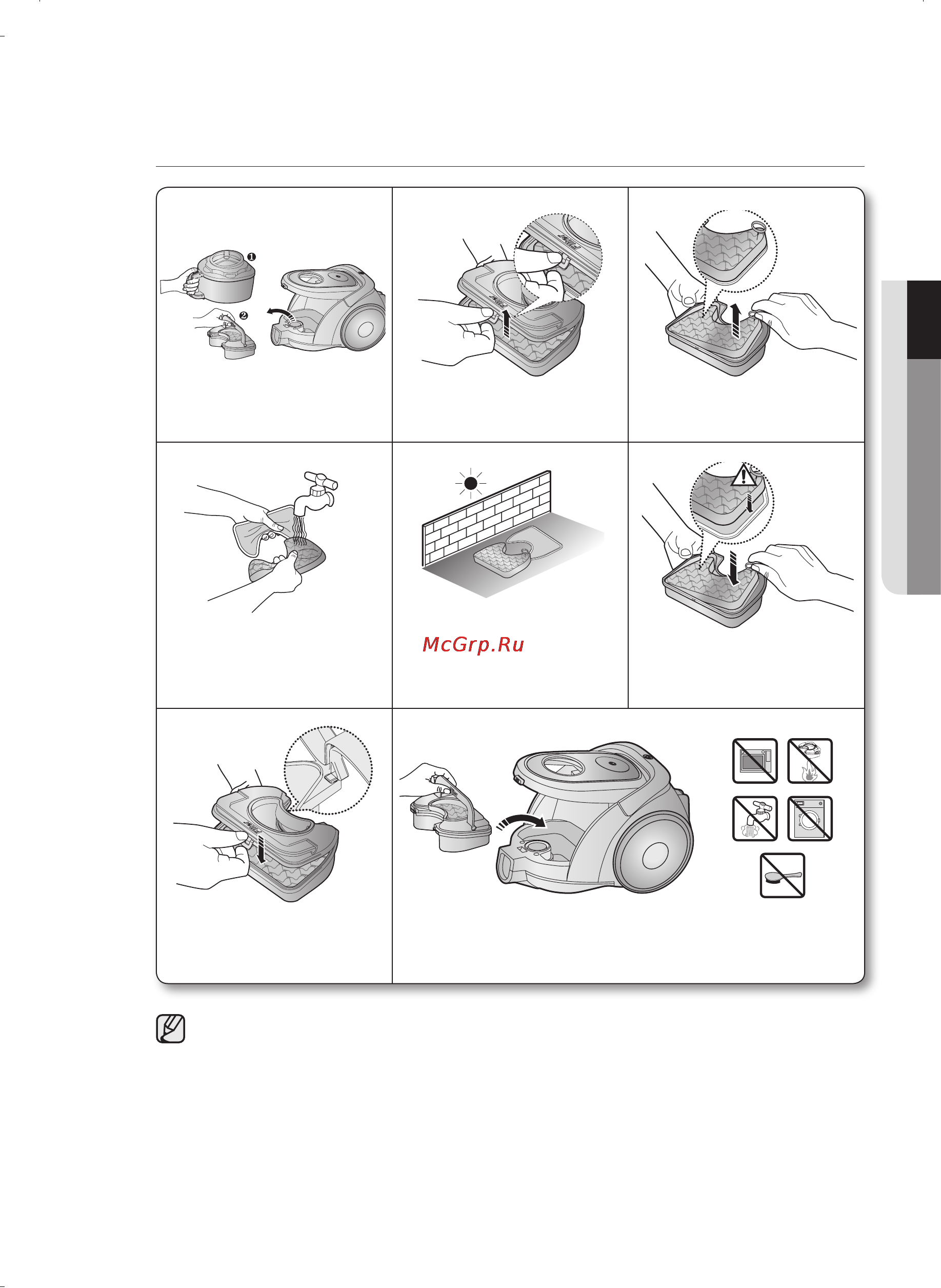 ❶
❷
McGrp.Ru