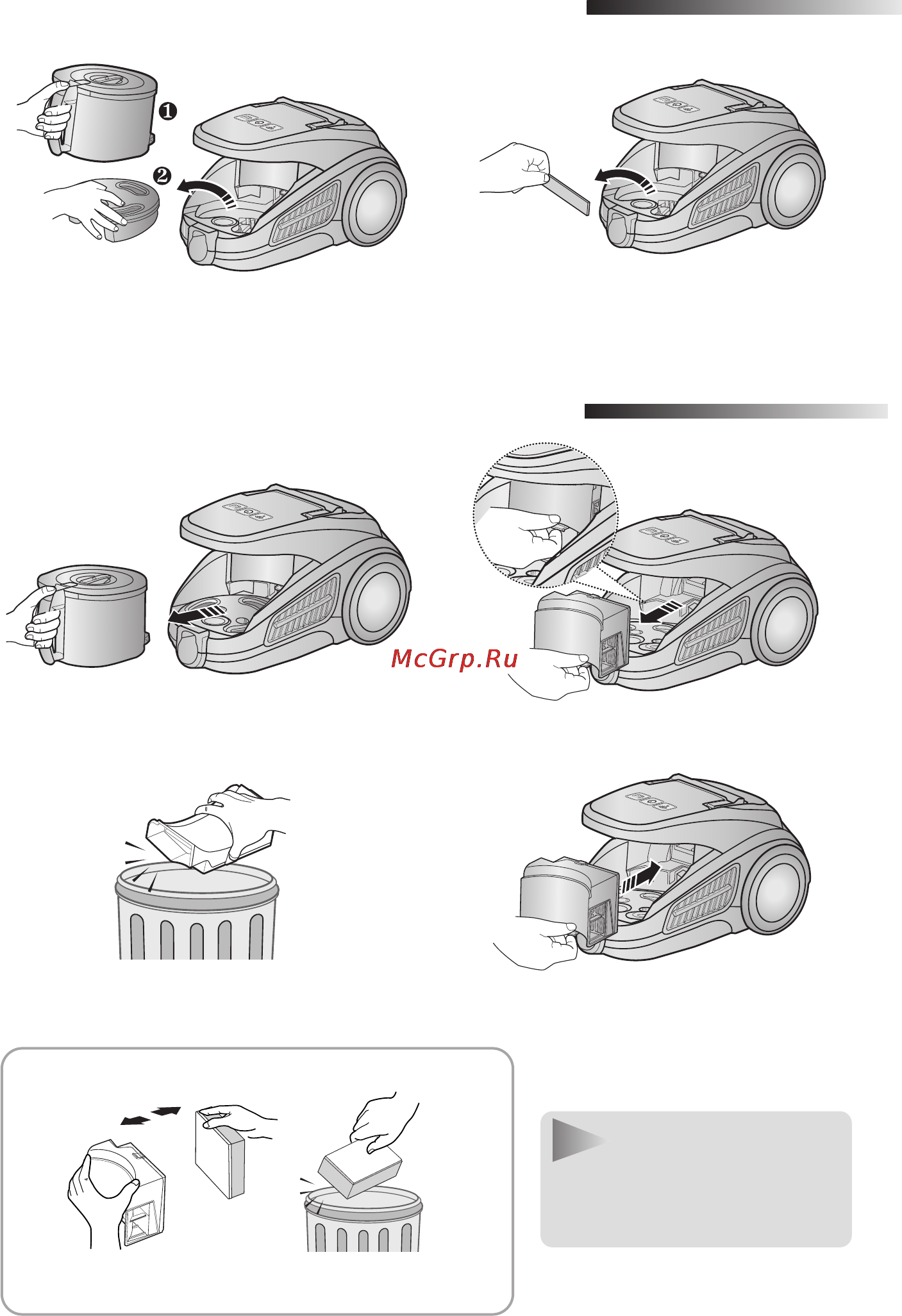 ❶

❷

McGrp.Ru