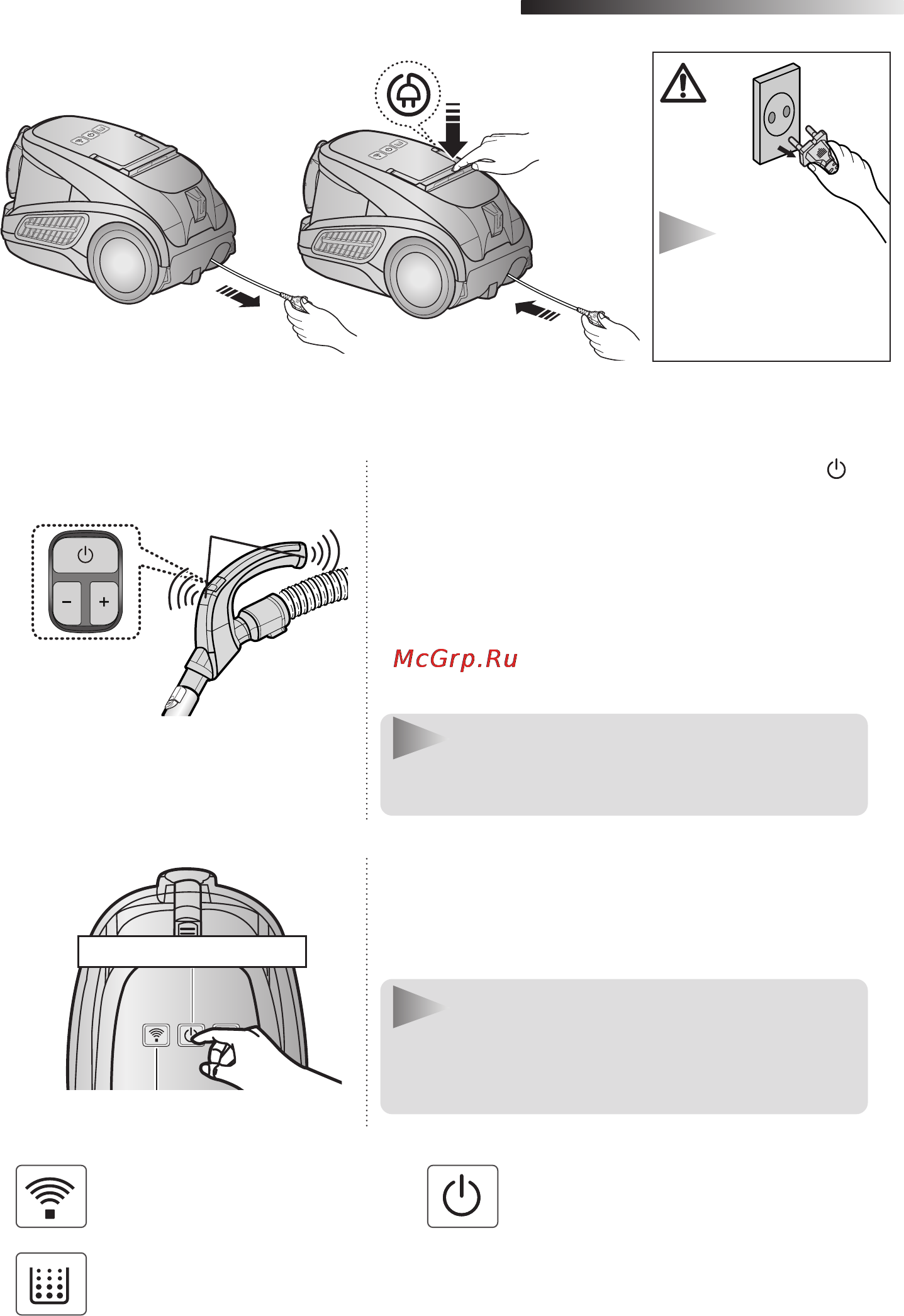 McGrp.Ru