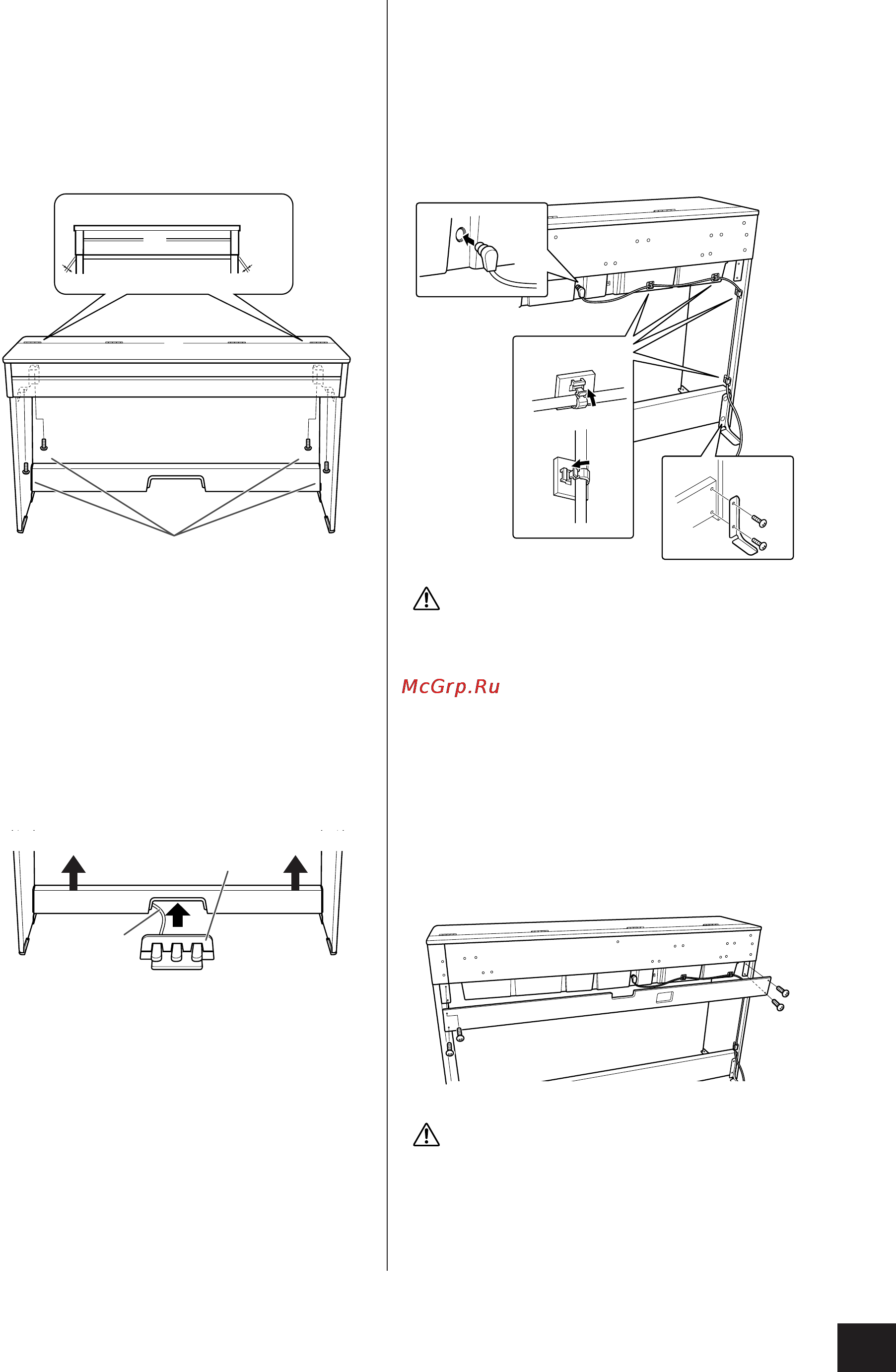 McGrp.Ru