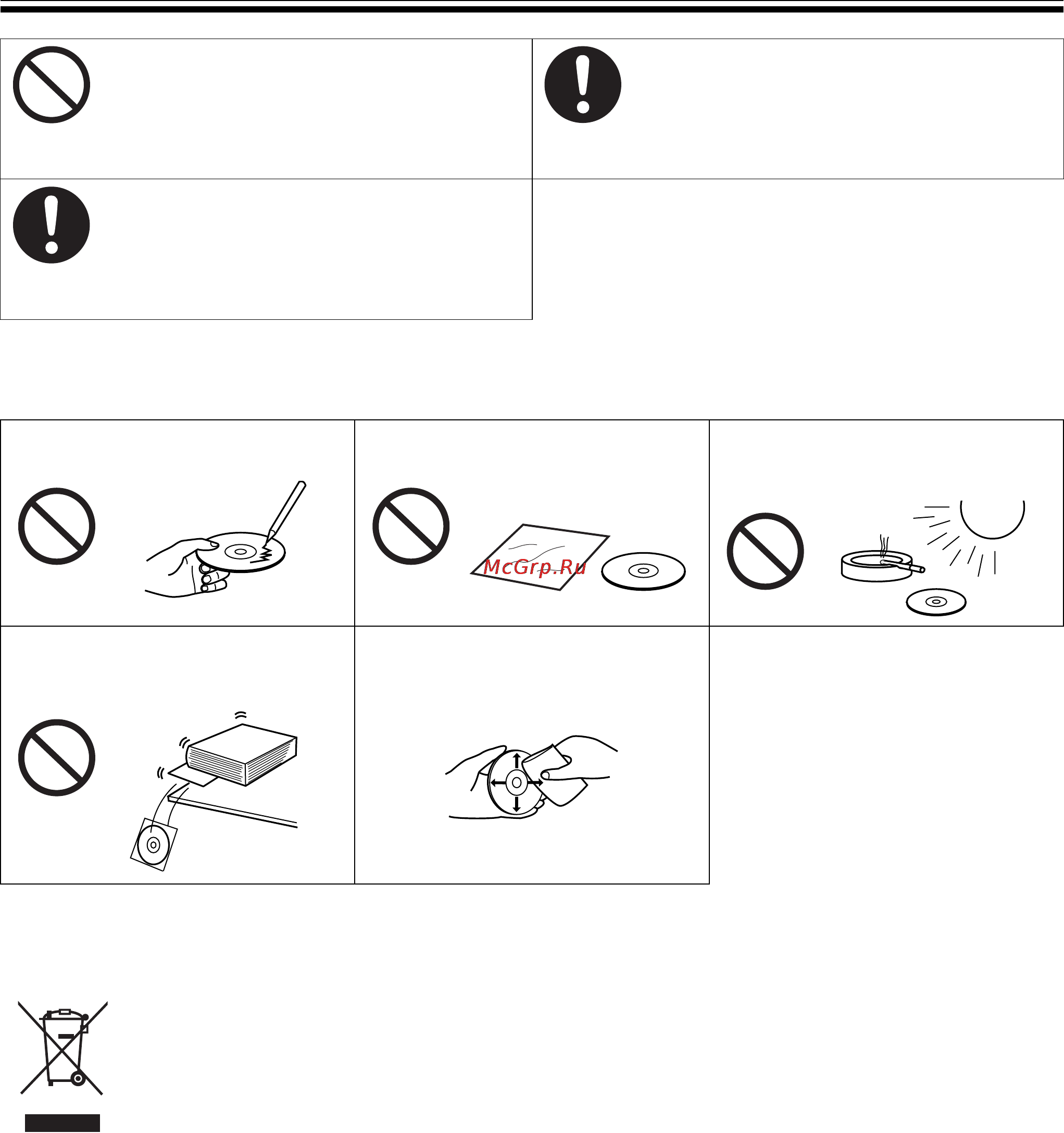 McGrp.Ru