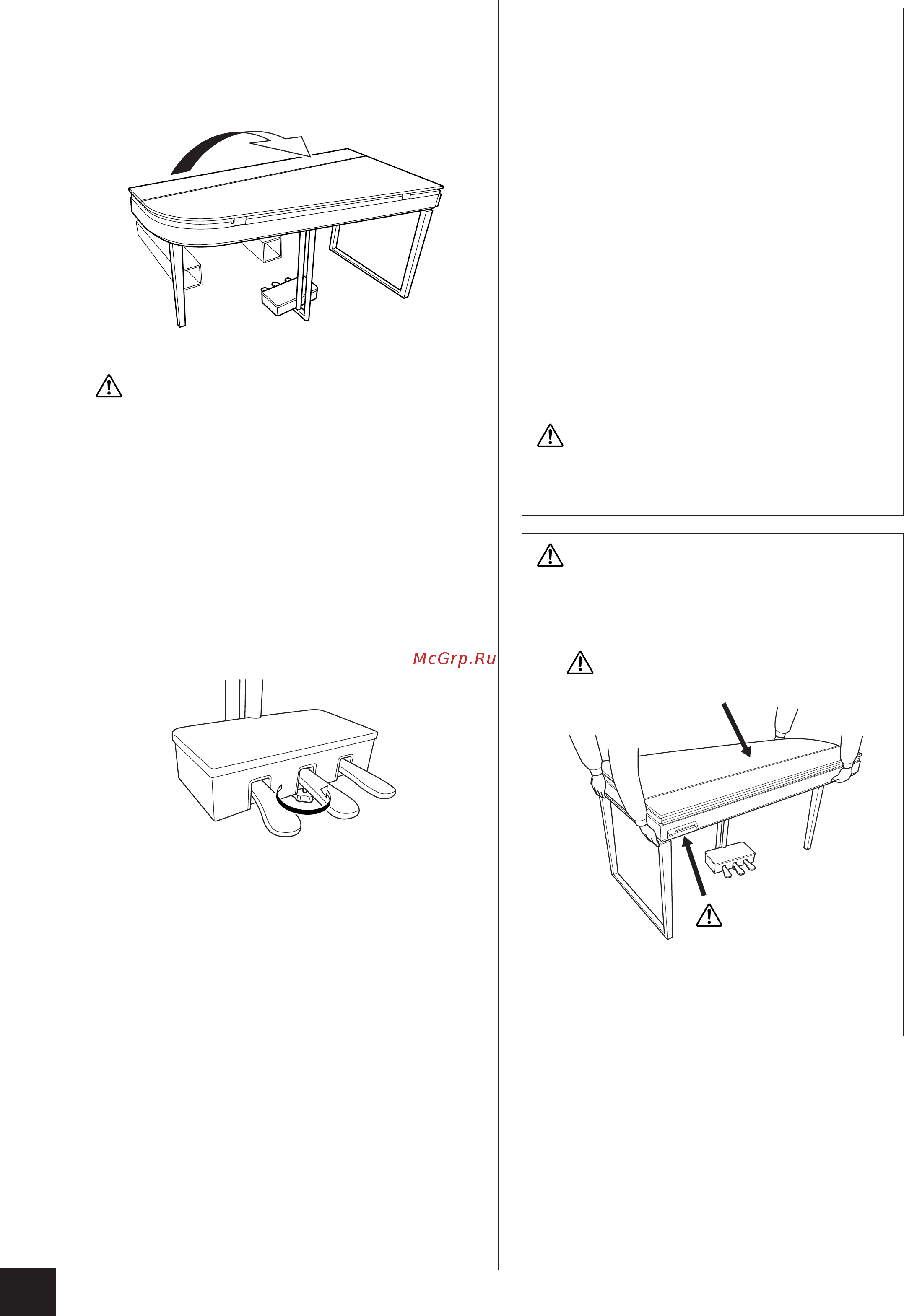 McGrp.Ru