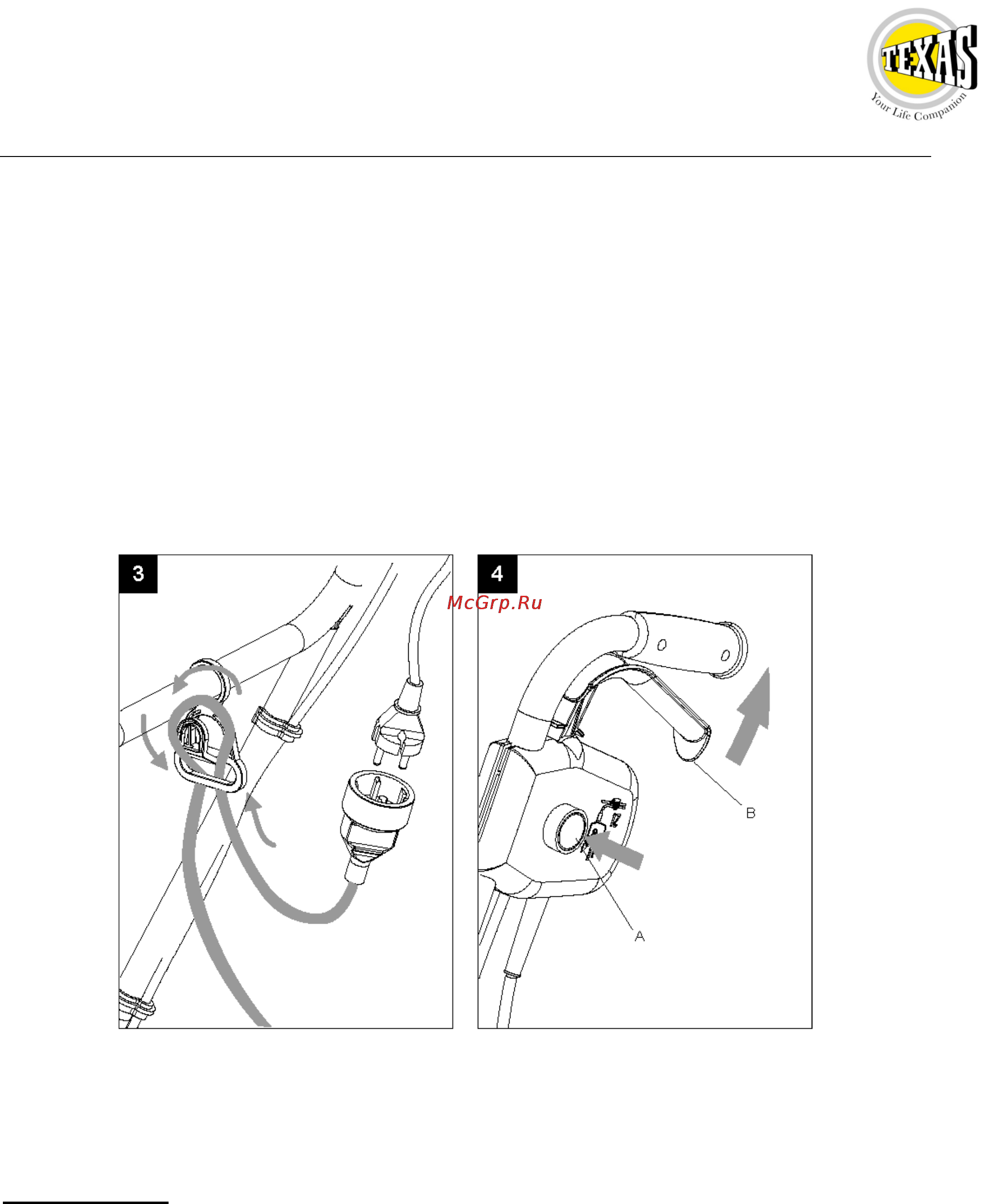 TEXAS
Your Life Companion

3

4

McGrp.Ru

B

A