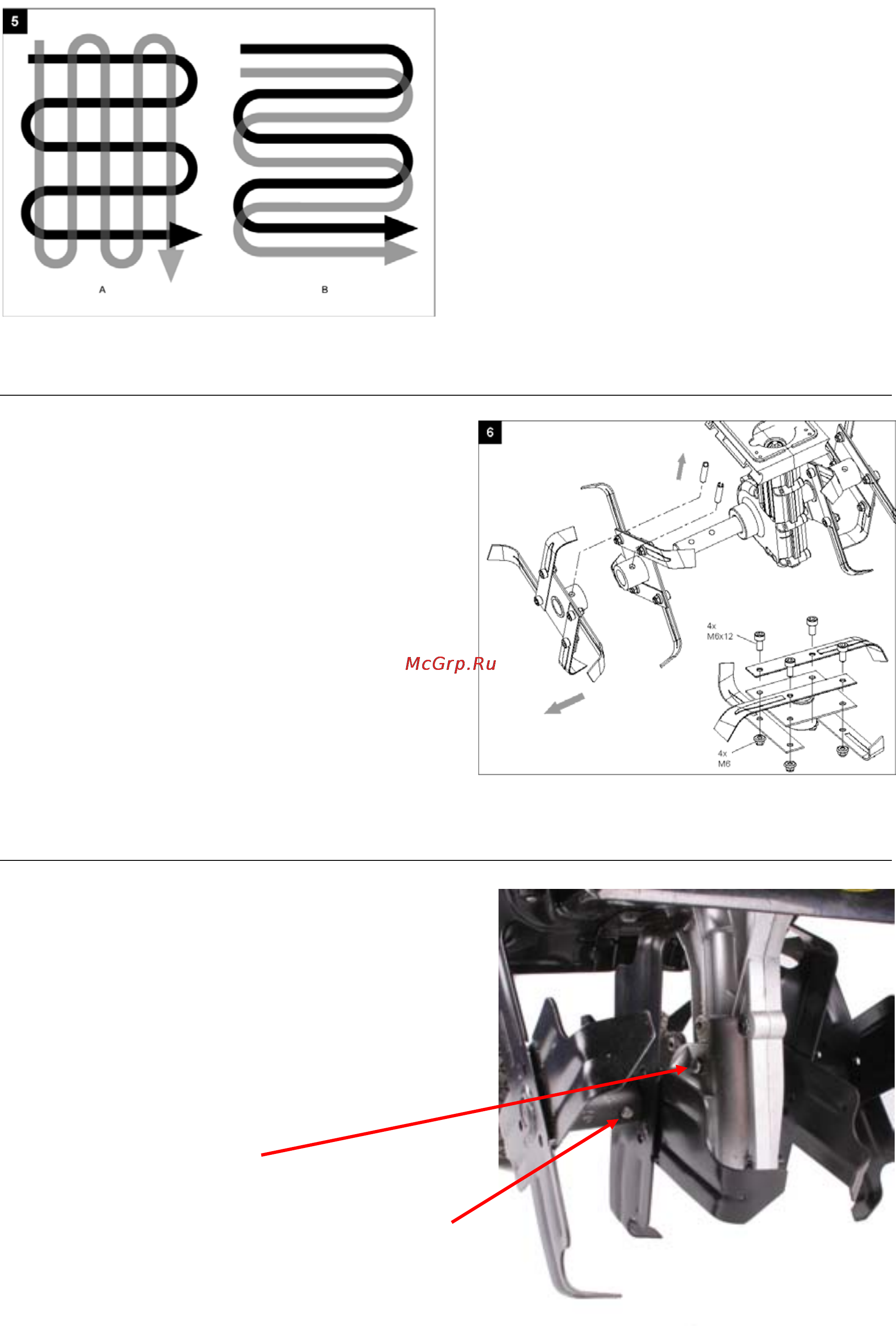 5

A

B

6

4x
M6x12

4x
M6

McGrp.Ru