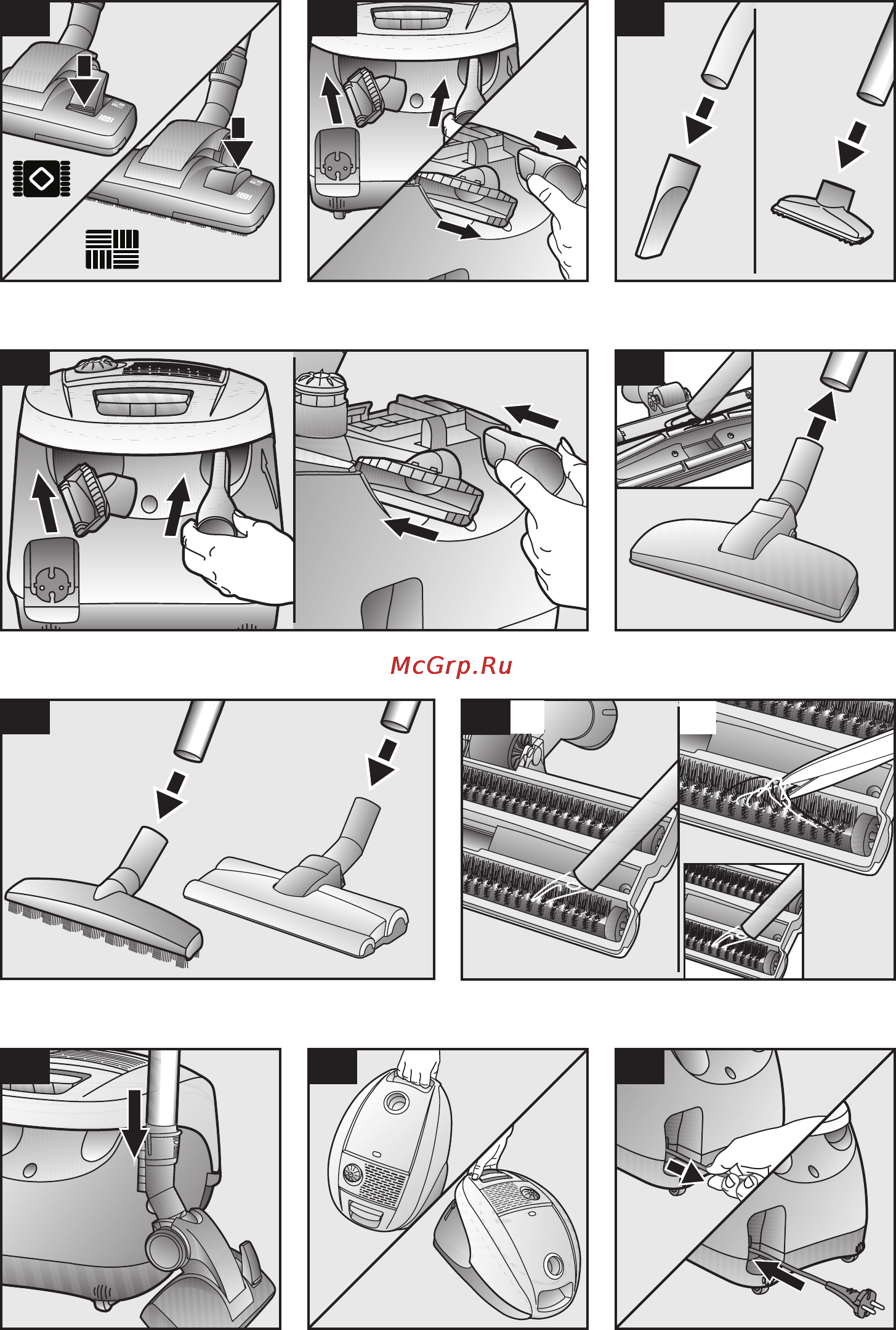 McGrp.Ru