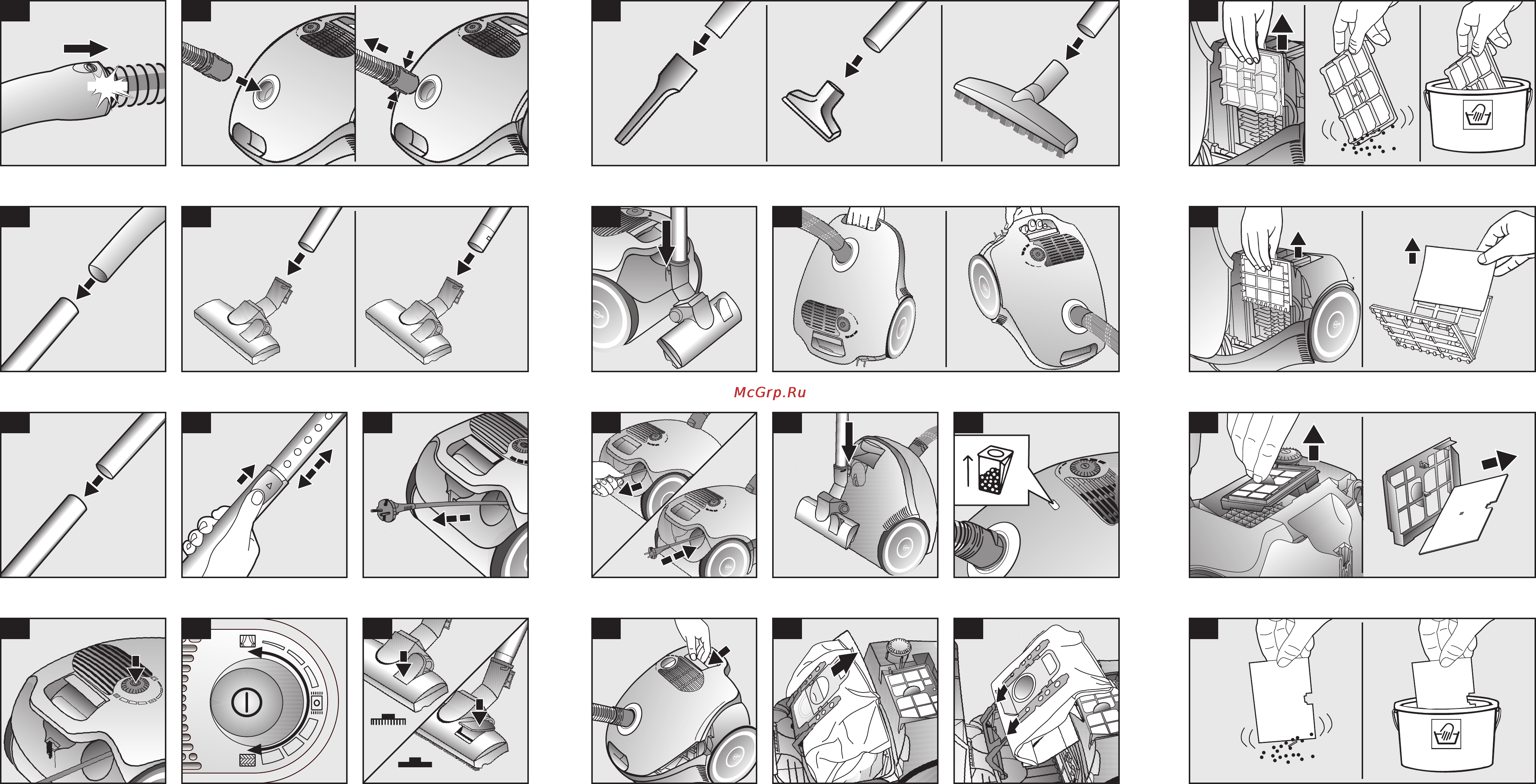 McGrp.Ru