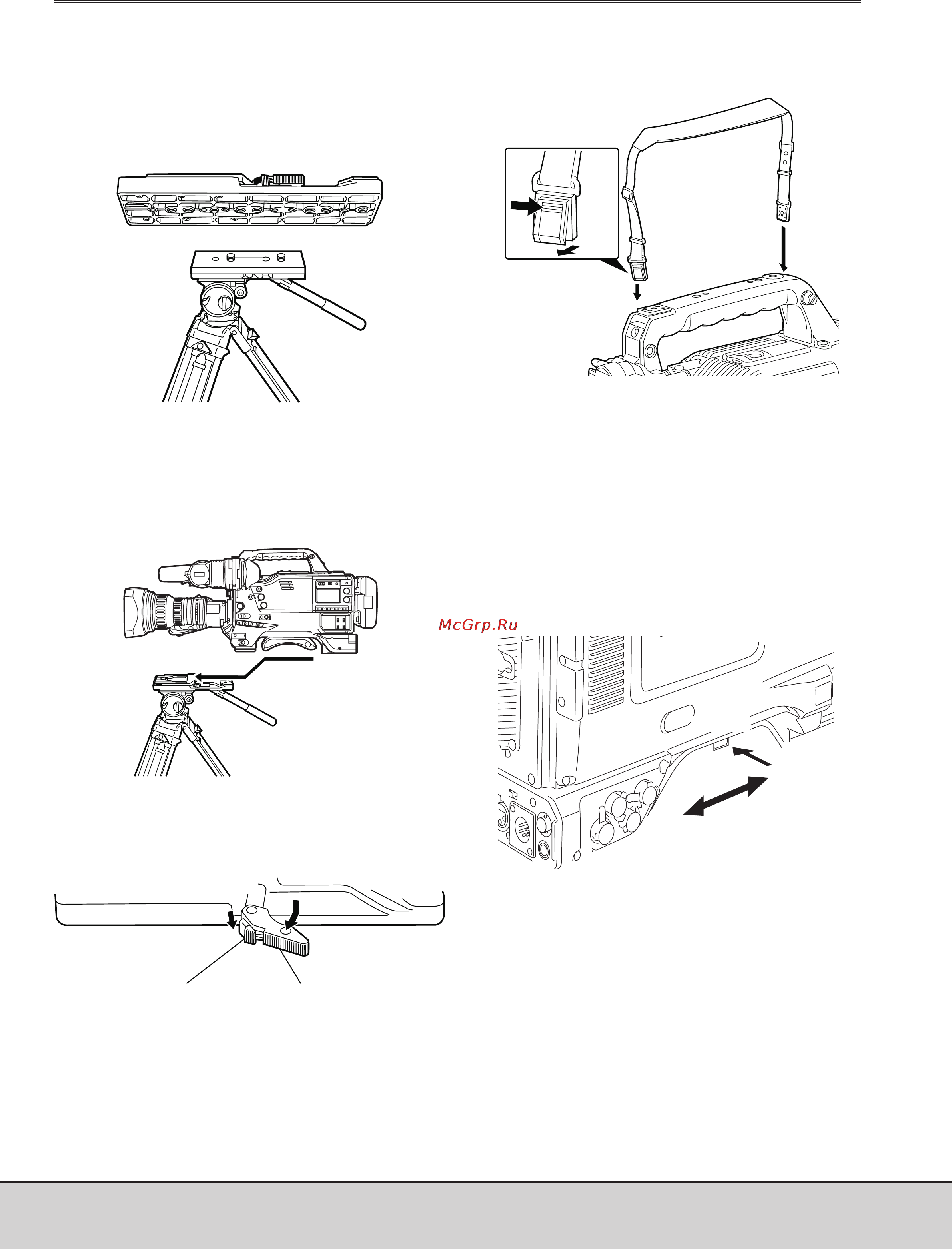 McGrp.Ru