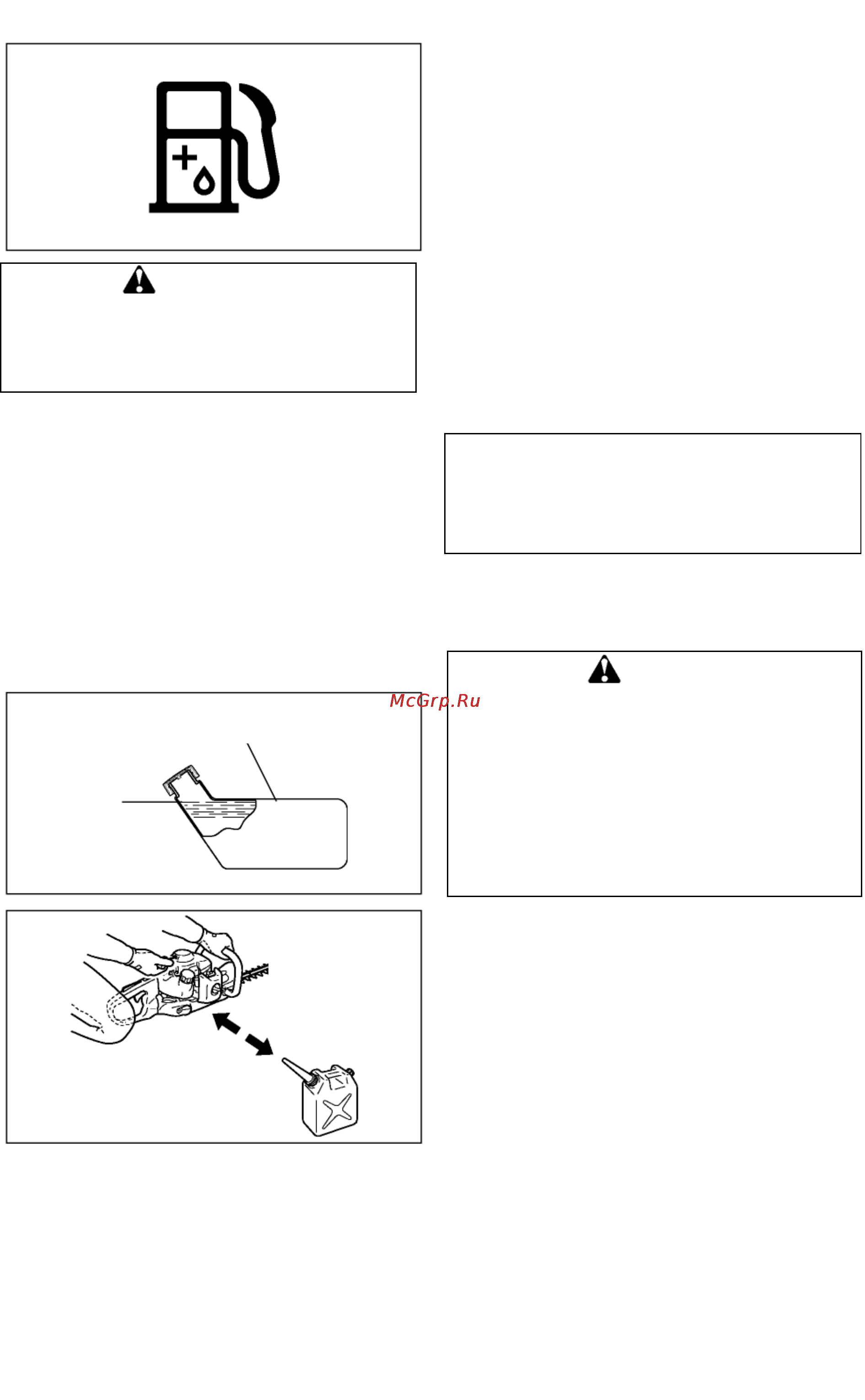 McGrp.Ru