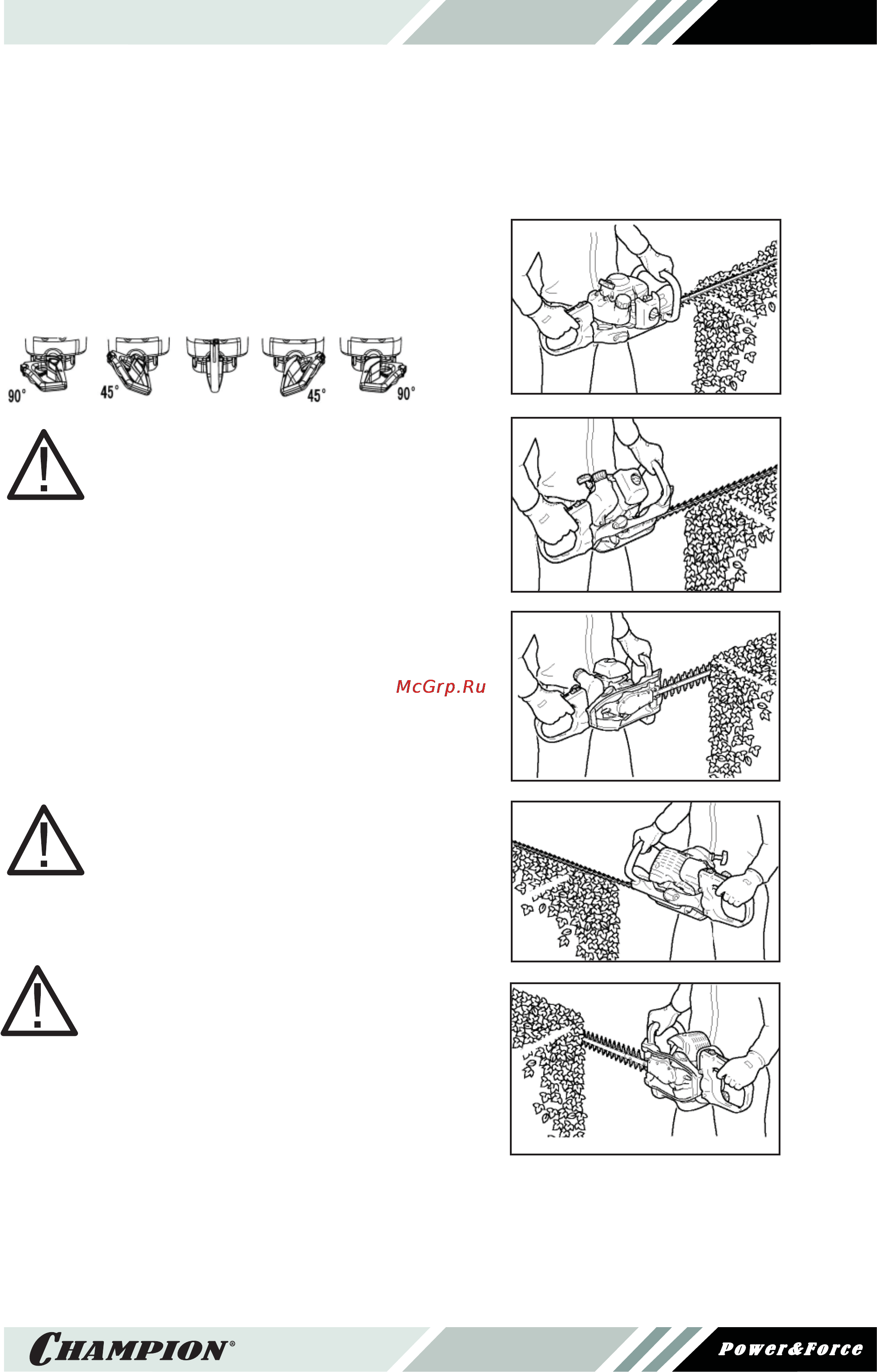 90° 45° 45° 90°

McGrp.Ru

CHAMPION®

Power&Force