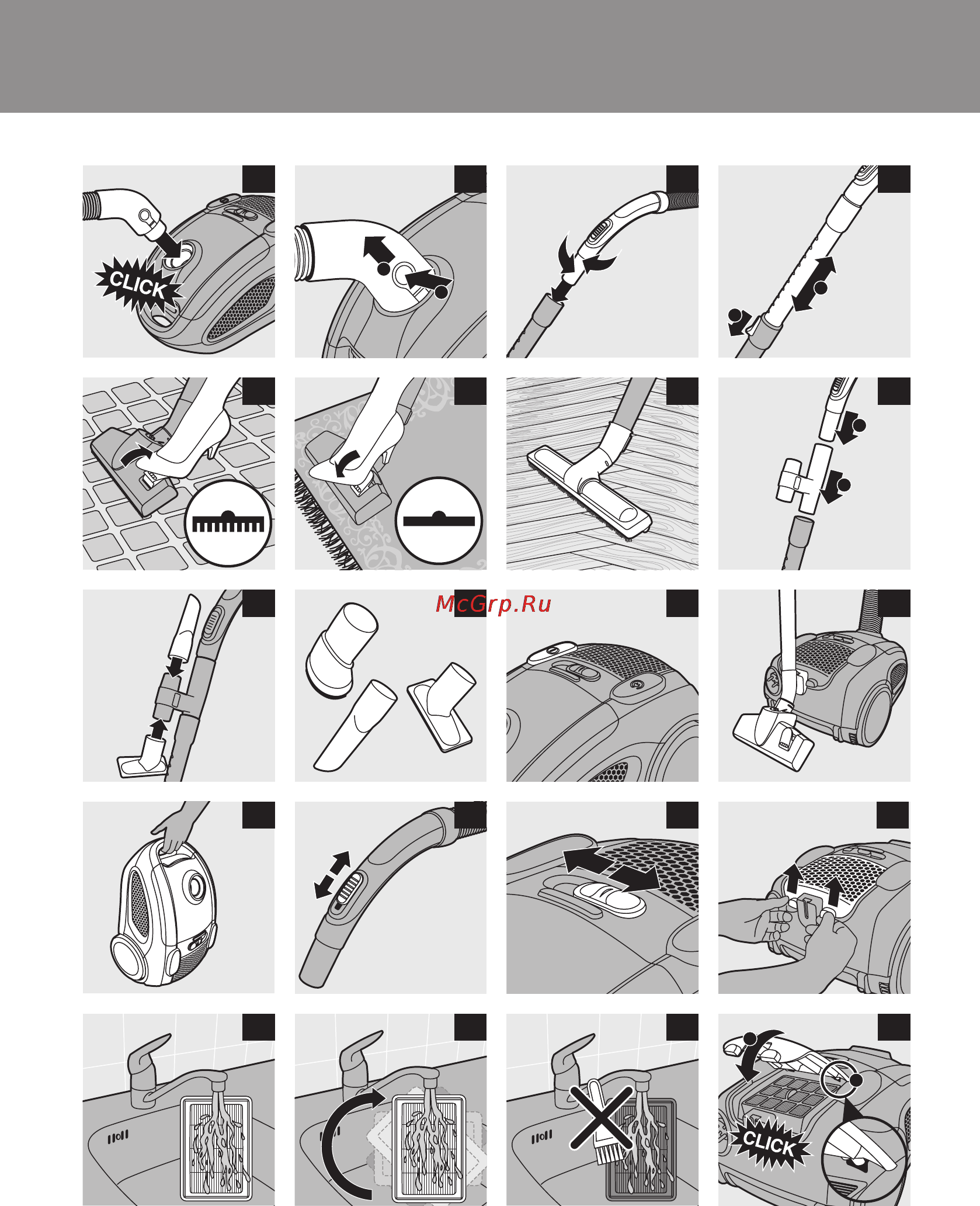 CLICK

McGrp.Ru

CLICK